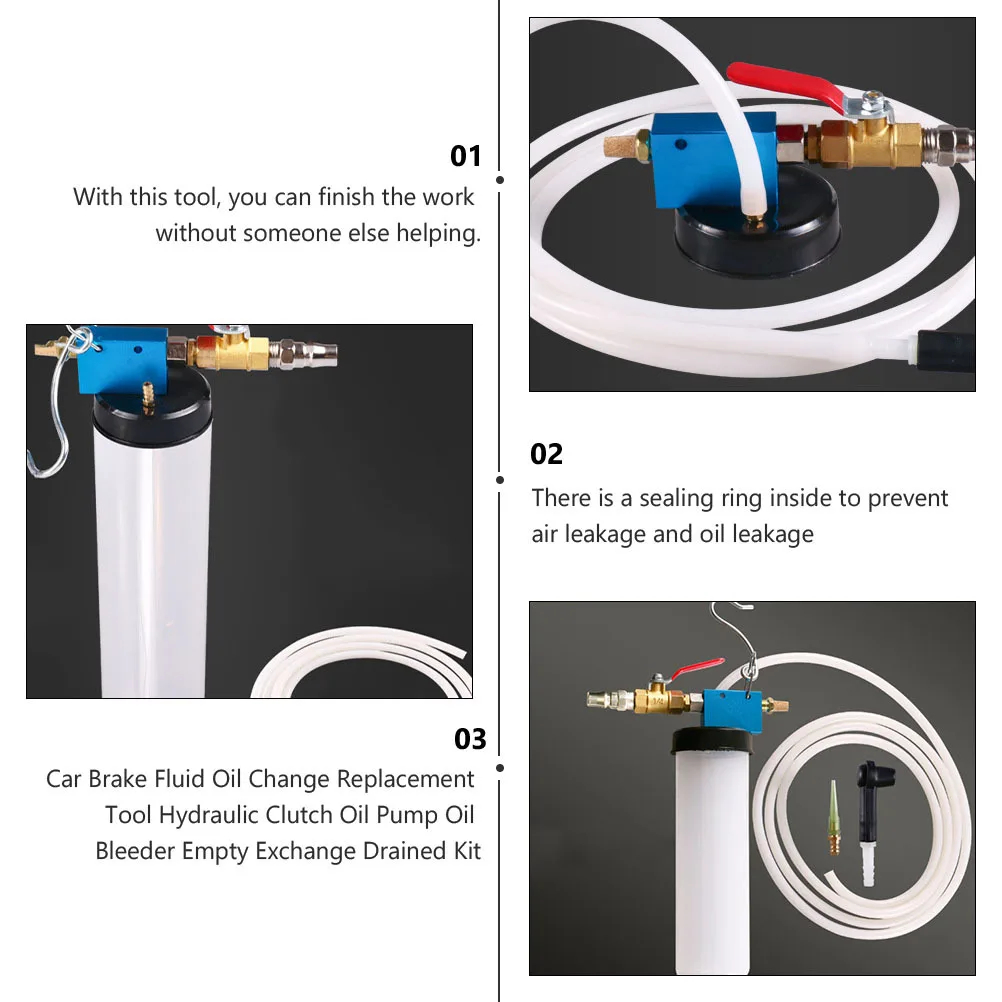 01

With this tool, you can finish the work without someone else helping.

02

There is a sealing ring inside to prevent air leakage and oil leakage

03

Car Brake Fluid Oil Change Replacement Tool Hydraulic Clutch Oil Pump Oil Bleeder Empty Exchange Drained Kit