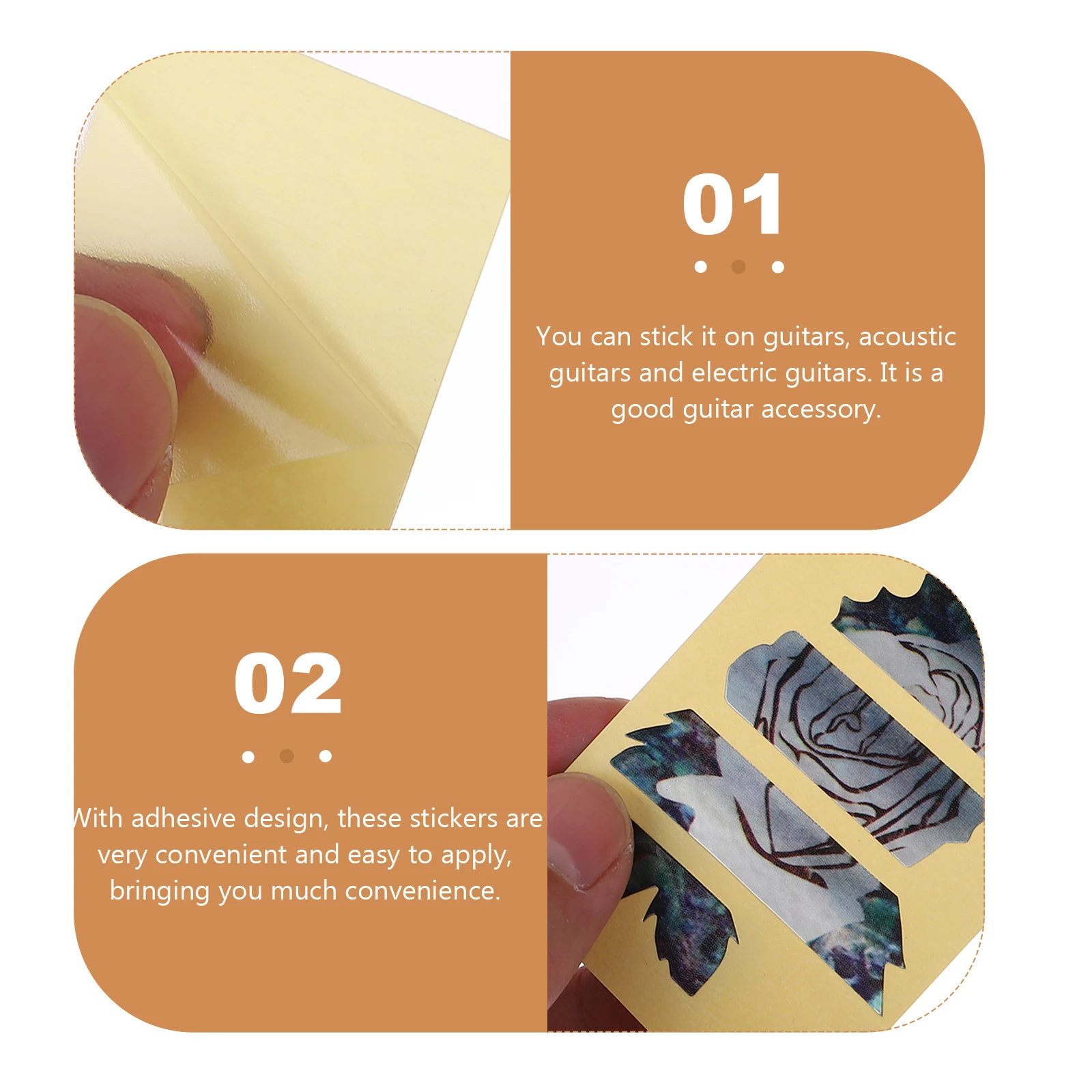 01

You can stick it on guitars, acoustic guitars and electric guitars. It is a good guitar accessory.

02

With adhesive design, these stickers are very convenient and easy to apply, bringing you much convenience.