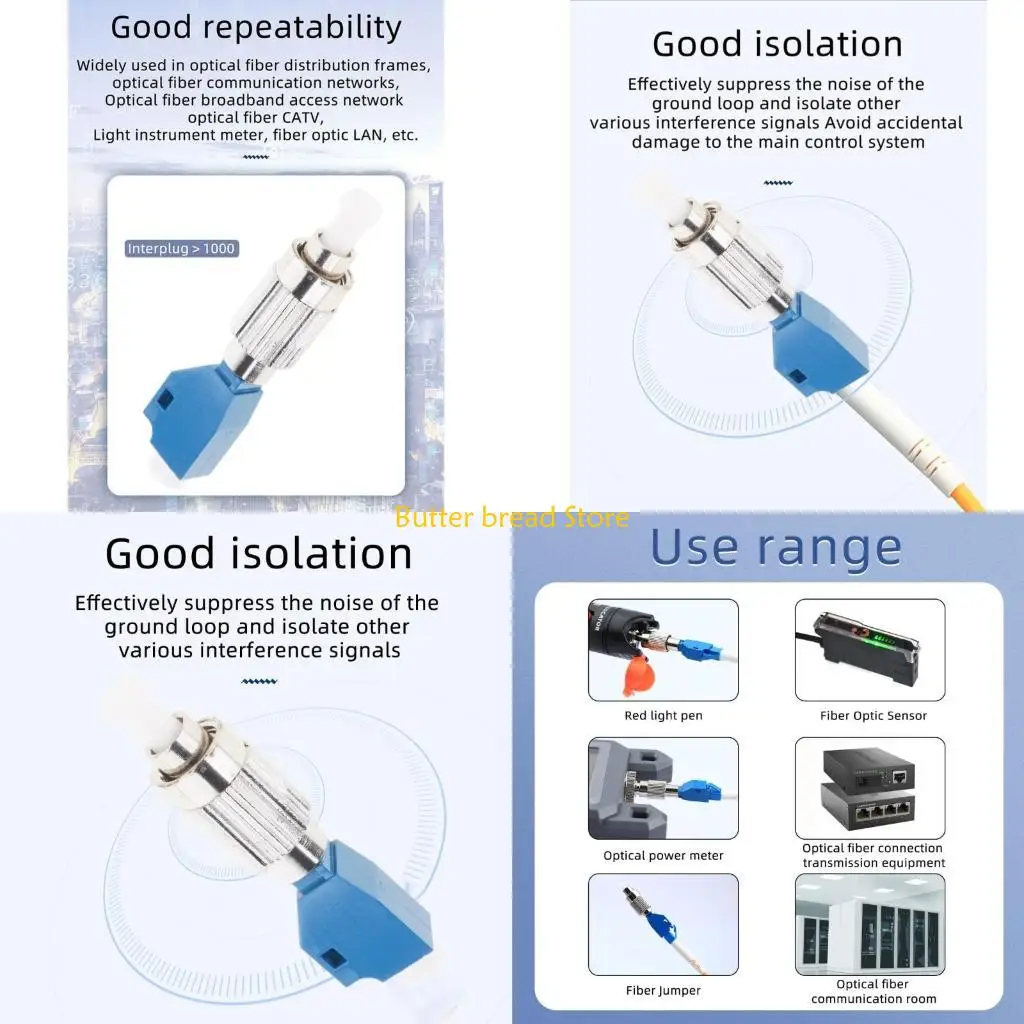 Good repeatability

Widely used in optical fiber distribution frames, optical fiber communication networks, Optical fiber broadband access network optical fiber CATV, Light instrument meter, fiber optic LAN, etc.

Interplug > 1000

Good isolation

Effectively suppress the noise of the ground loop and isolate other various interference signals Avoid accidental damage to the main control system

Butter bread Store

Good isolation

Effectively suppress the noise of the ground loop and isolate other various interference signals

Use range

Red light pen

Fiber Optic Sensor

Optical power meter

Optical fiber connection transmission equipment

Fiber Jumper

Optical fiber communication room