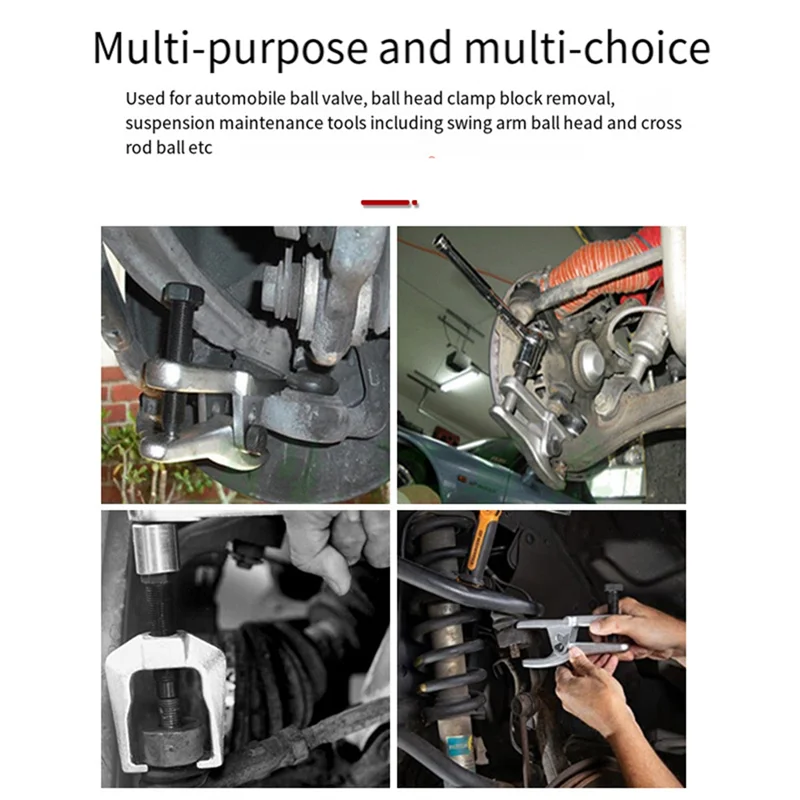 Multi-purpose and multi-choice

Used for automobile ball valve, ball head clamp block removal, suspension maintenance tools including swing arm ball head and cross rod ball etc