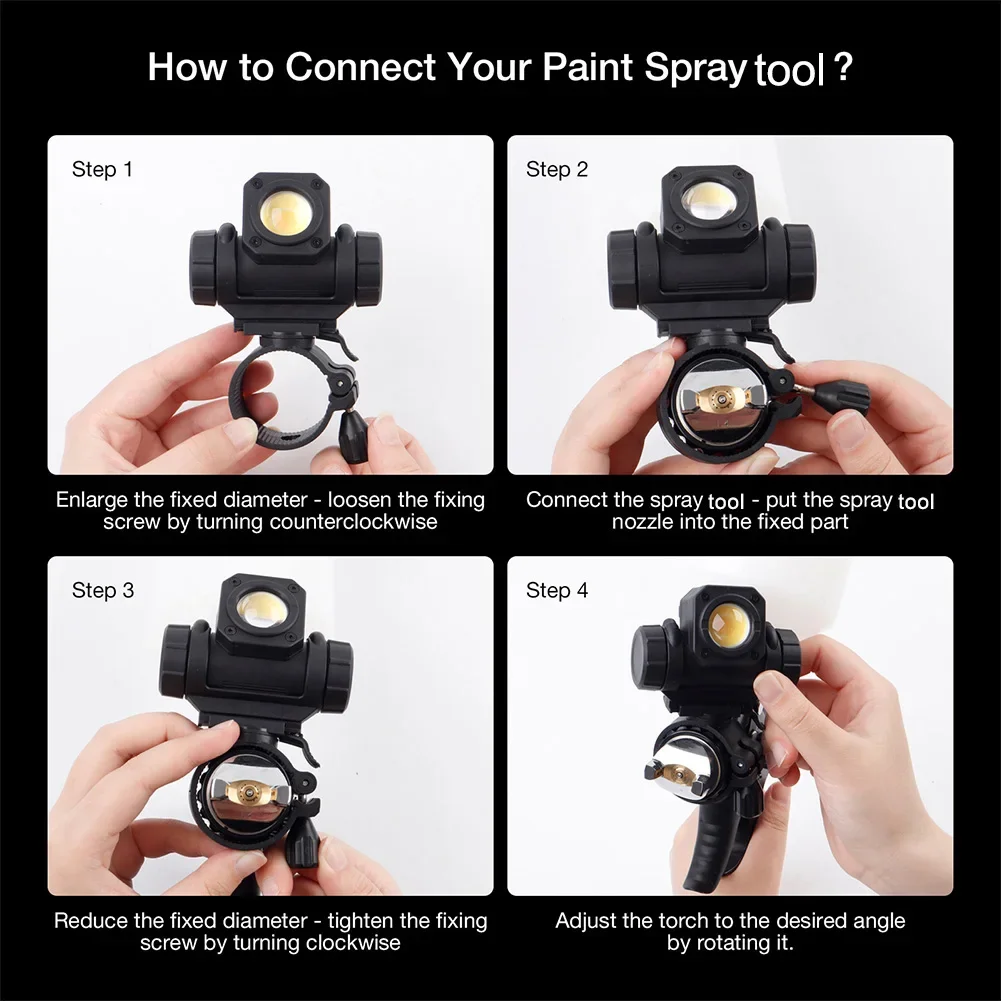 How to Connect Your Paint Spray tool ?

Step 1

Enlarge the fixed diameter - loosen the fixing screw by turning counterclockwise

Step 2

Connect the spray tool - put the spray tool nozzle into the fixed part

Step 3

Reduce the fixed diameter - tighten the fixing screw by turning clockwise

Step 4

Adjust the torch to the desired angle by rotating it.