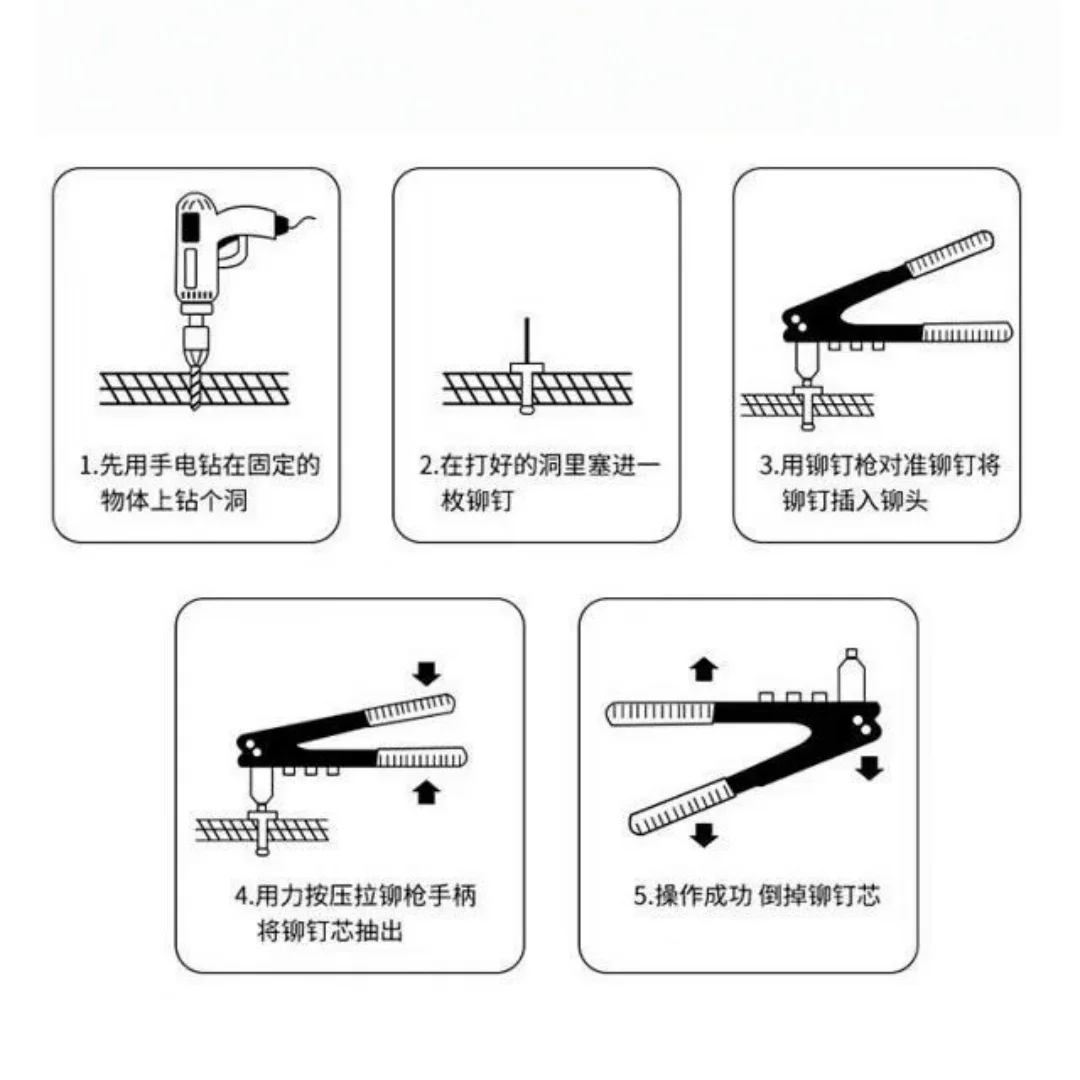 1.先用手电钻在固定的物体上钻个洞

2.在打好的洞里塞进一枚铆钉

3.用铆钉枪对准铆钉将铆钉插入铆头

4.用力按压拉铆枪手柄将铆钉芯抽出

5.操作成功 倒掉铆钉芯