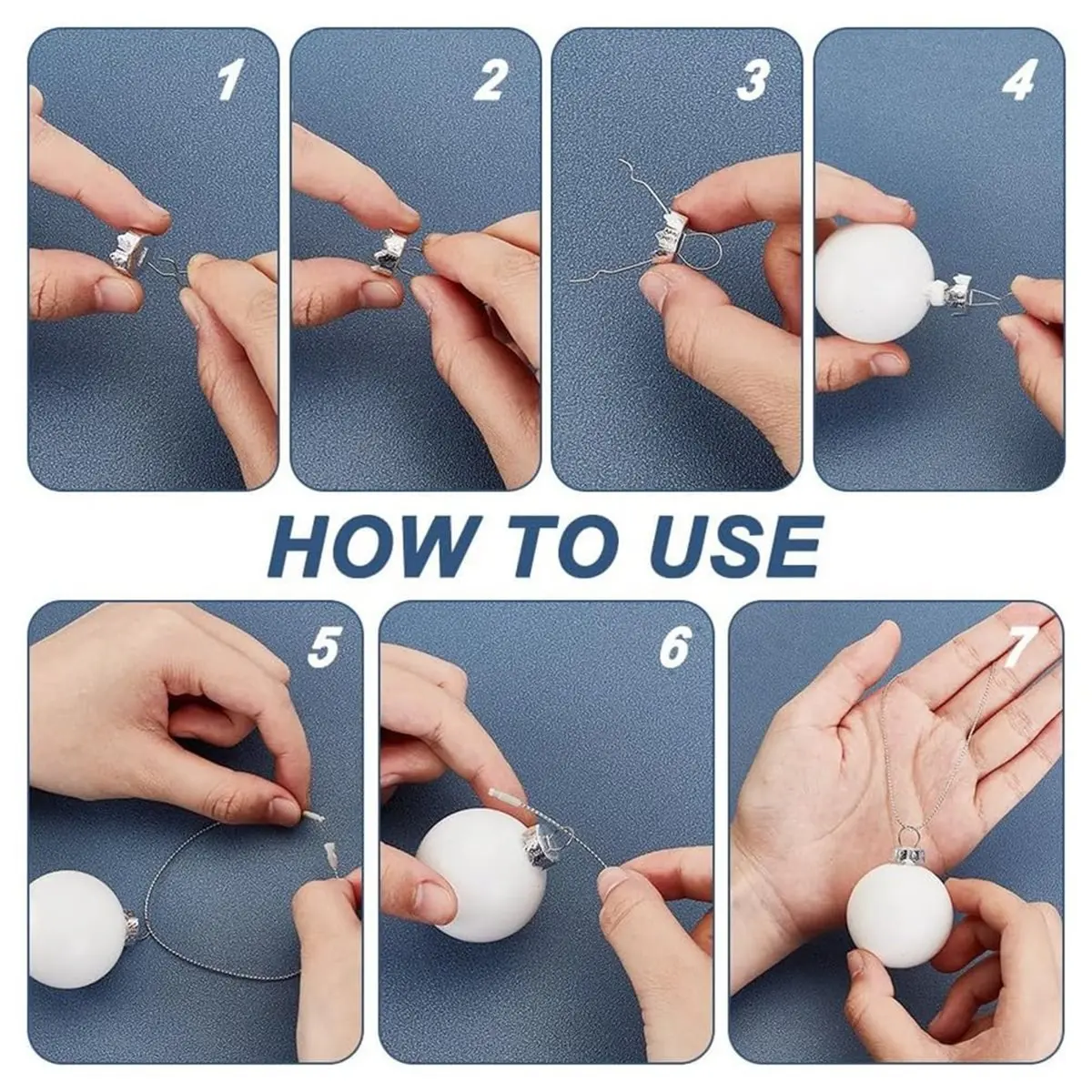 1

2

3

4

HOW TO USE

5

6

7