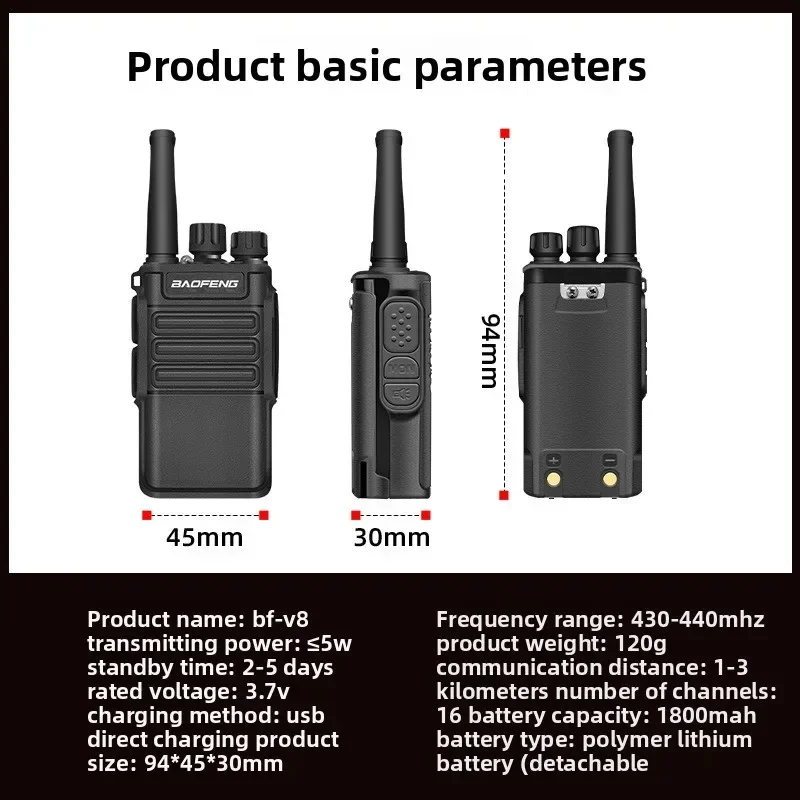 Product basic parameters

BAOFENG

94mm

45mm

30mm

Product name: bf-v8
transmitting power: ≤5w
standby time: 2-5 days
rated voltage: 3.7v
charging method: usb
direct charging product
size: 94*45*30mm

Frequency range: 430-440mhz
product weight: 120g
communication distance: 1-3
kilometers number of channels:
16 battery capacity: 1800mah
battery type: polymer lithium
battery (detachable