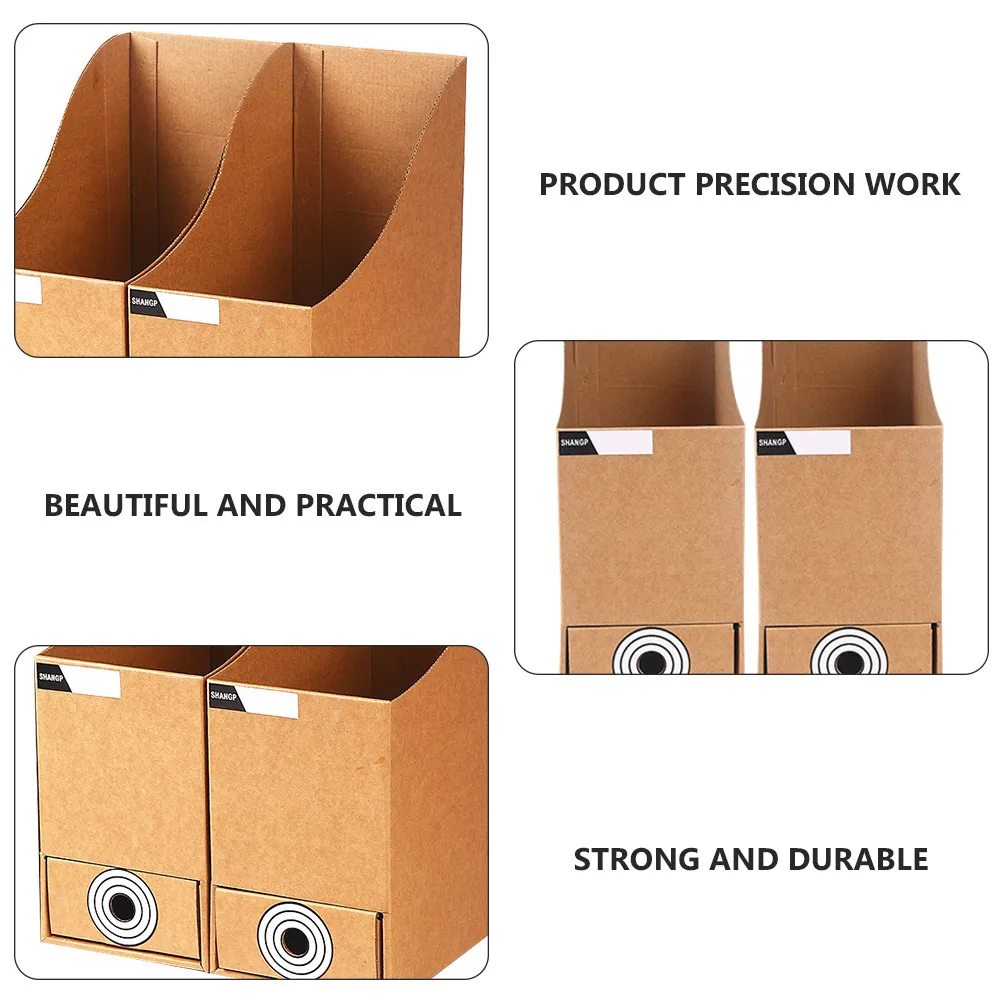 SHANGP

PRODUCT PRECISION WORK

SHANGP

SHANGP

BEAUTIFUL AND PRACTICAL

SHANGP

SHANGP

STRONG AND DURABLE