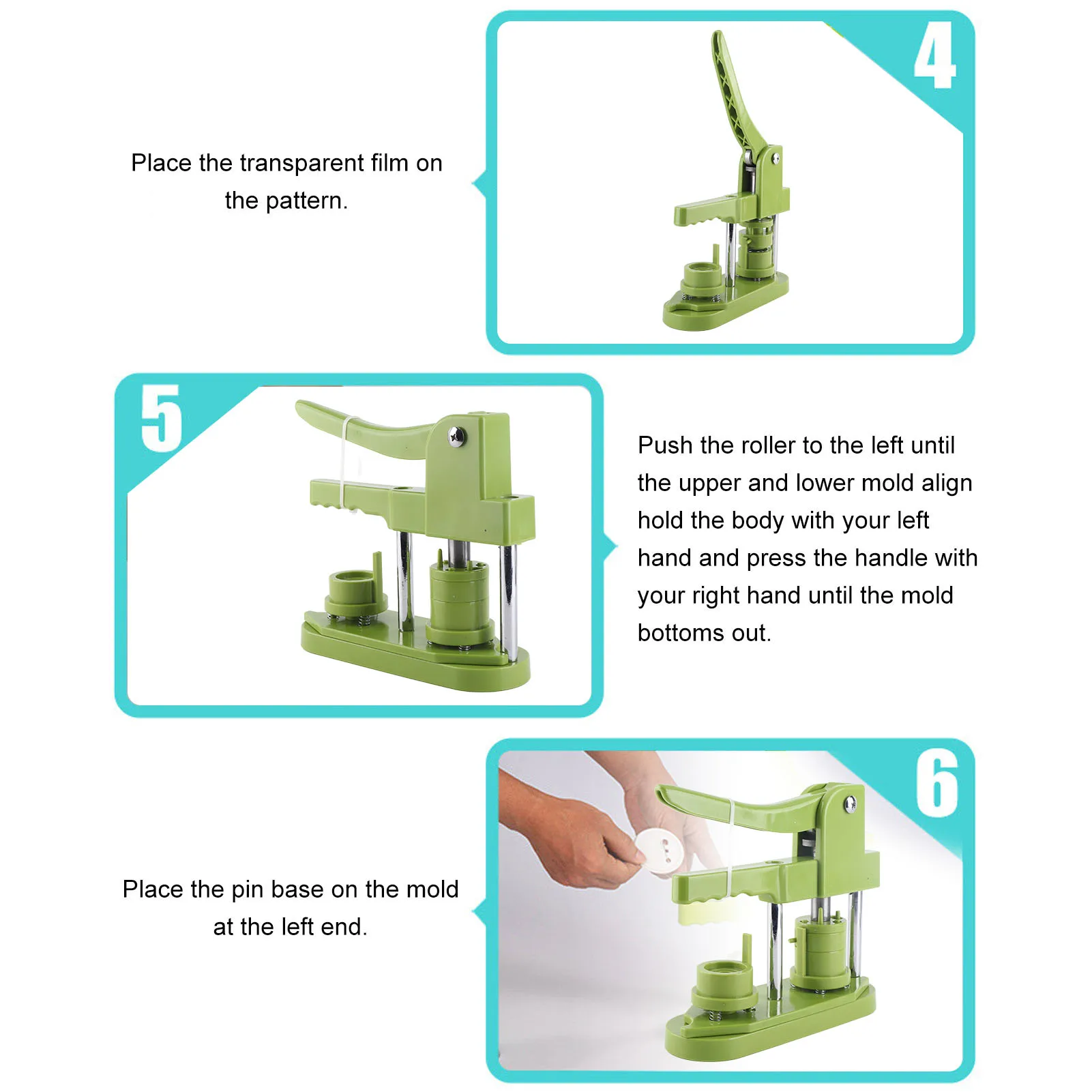 Place the transparent film on the pattern.

4

5

Push the roller to the left until the upper and lower mold align hold the body with your left hand and press the handle with your right hand until the mold bottoms out.

Place the pin base on the mold at the left end.

6