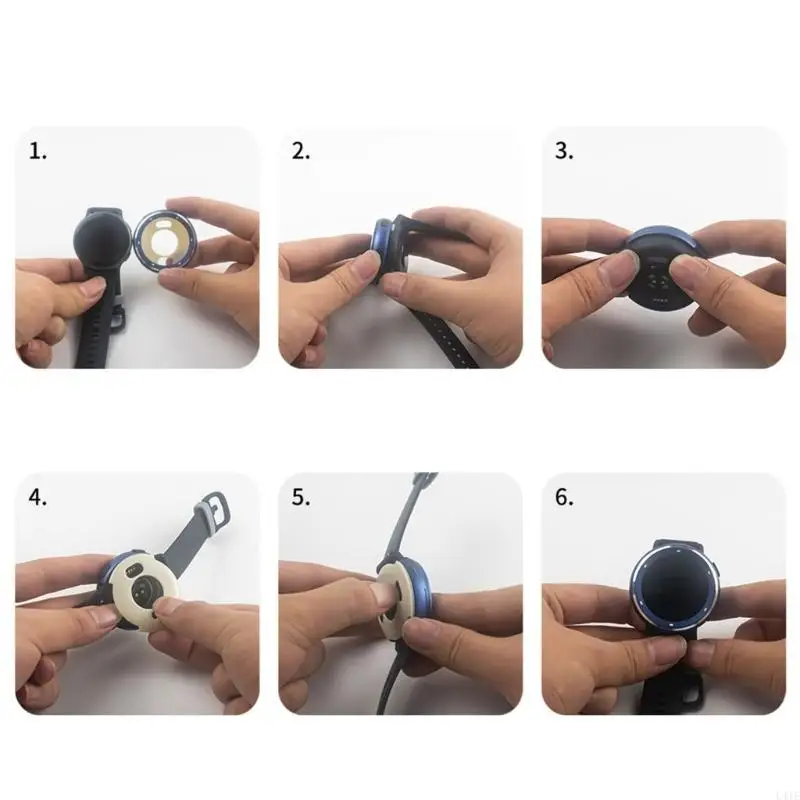 1.

2.

3.

4.

5.

6.