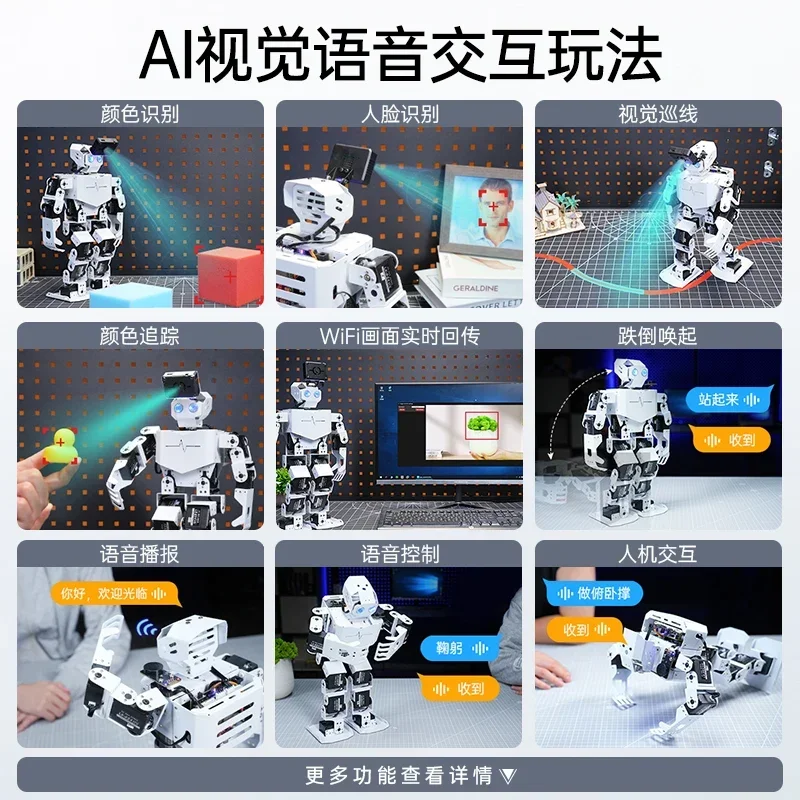 AI视觉语音交互玩法

颜色识别

人脸识别

GERALDINE

视觉巡线

颜色追踪

WiFi画面实时回传

跌倒唤起

站起来

收到

语音播报

你好，欢迎光临

语音控制

鞠躬

收到

人机交互

做俯卧撑

收到

更多功能查看详情