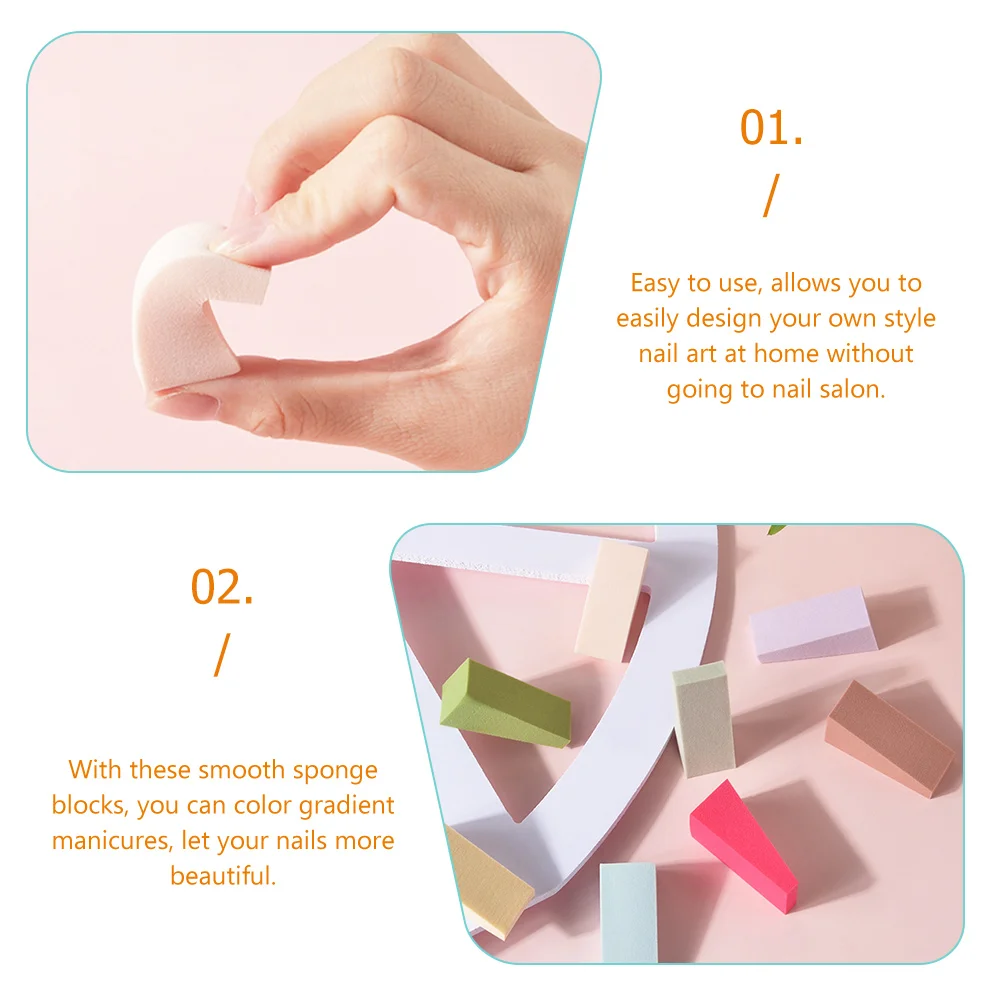 01.
/

Easy to use, allows you to easily design your own style nail art at home without going to nail salon.

02.
/

With these smooth sponge blocks, you can color gradient manicures, let your nails more beautiful.