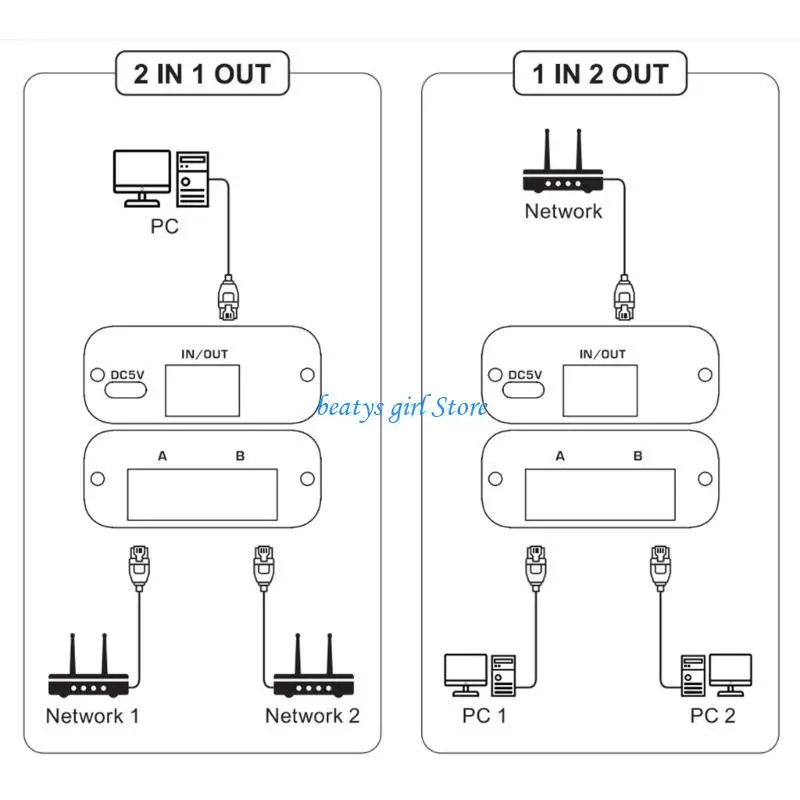 2 IN 1 OUT

PC

IN/OUT

DC5V

A B

Network 1

Network 2

beatys girl Store

1 IN 2 OUT

Network

IN/OUT

DC5V

A B

PC 1

PC 2