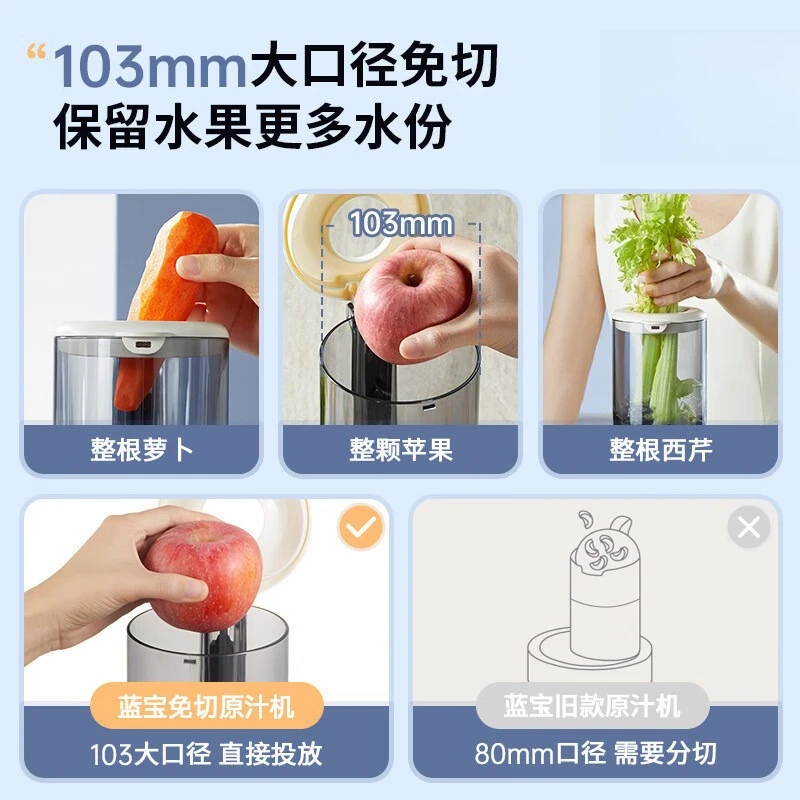 “103mm大口径免切
保留水果更多水份

整根萝卜

103mm

整颗苹果

整根西芹

蓝宝免切原汁机

103大口径 直接投放

蓝宝旧款原汁机

80mm口径 需要分切