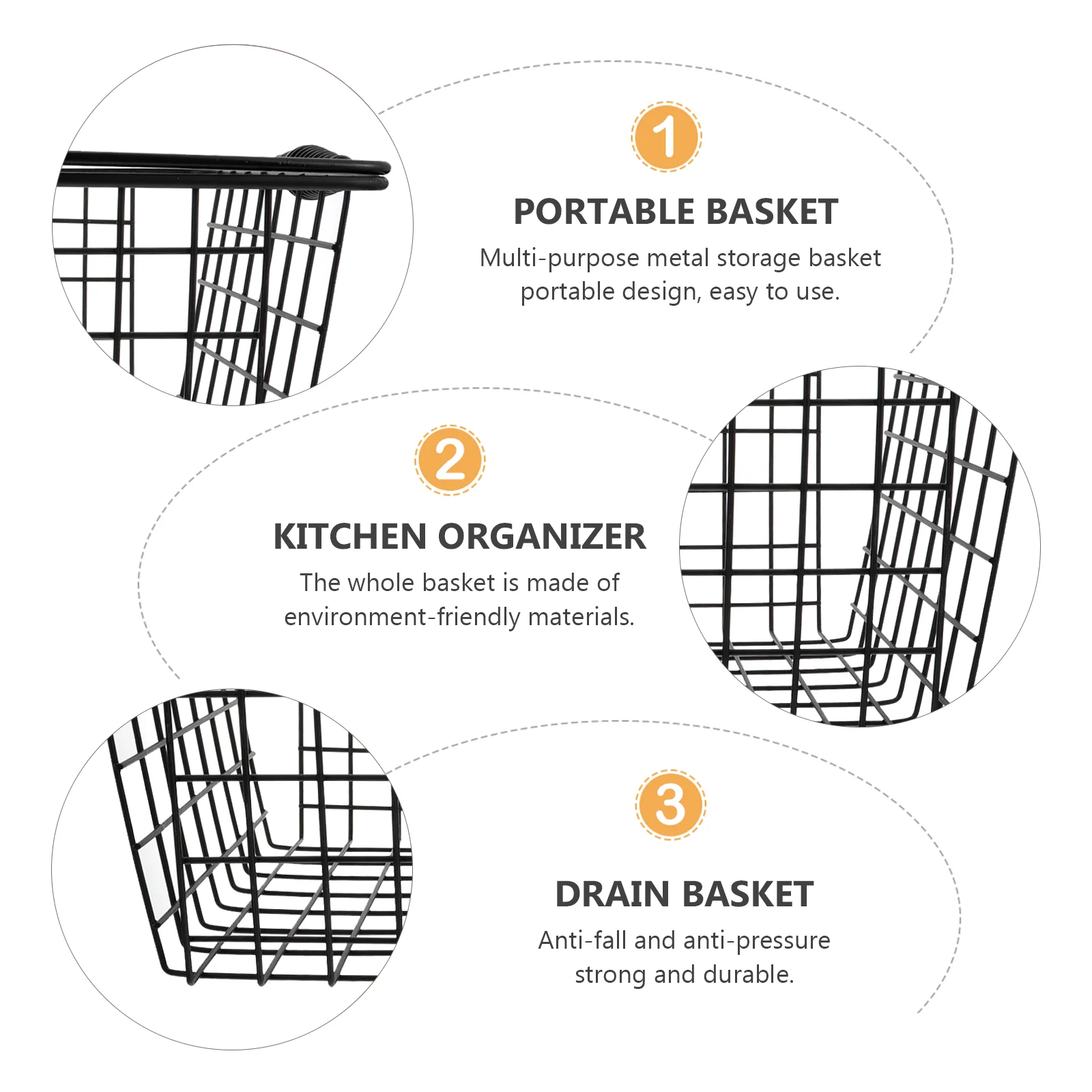 1

PORTABLE BASKET

Multi-purpose metal storage basket portable design, easy to use.

2

KITCHEN ORGANIZER

The whole basket is made of environment-friendly materials.

3

DRAIN BASKET

Anti-fall and anti-pressure strong and durable.