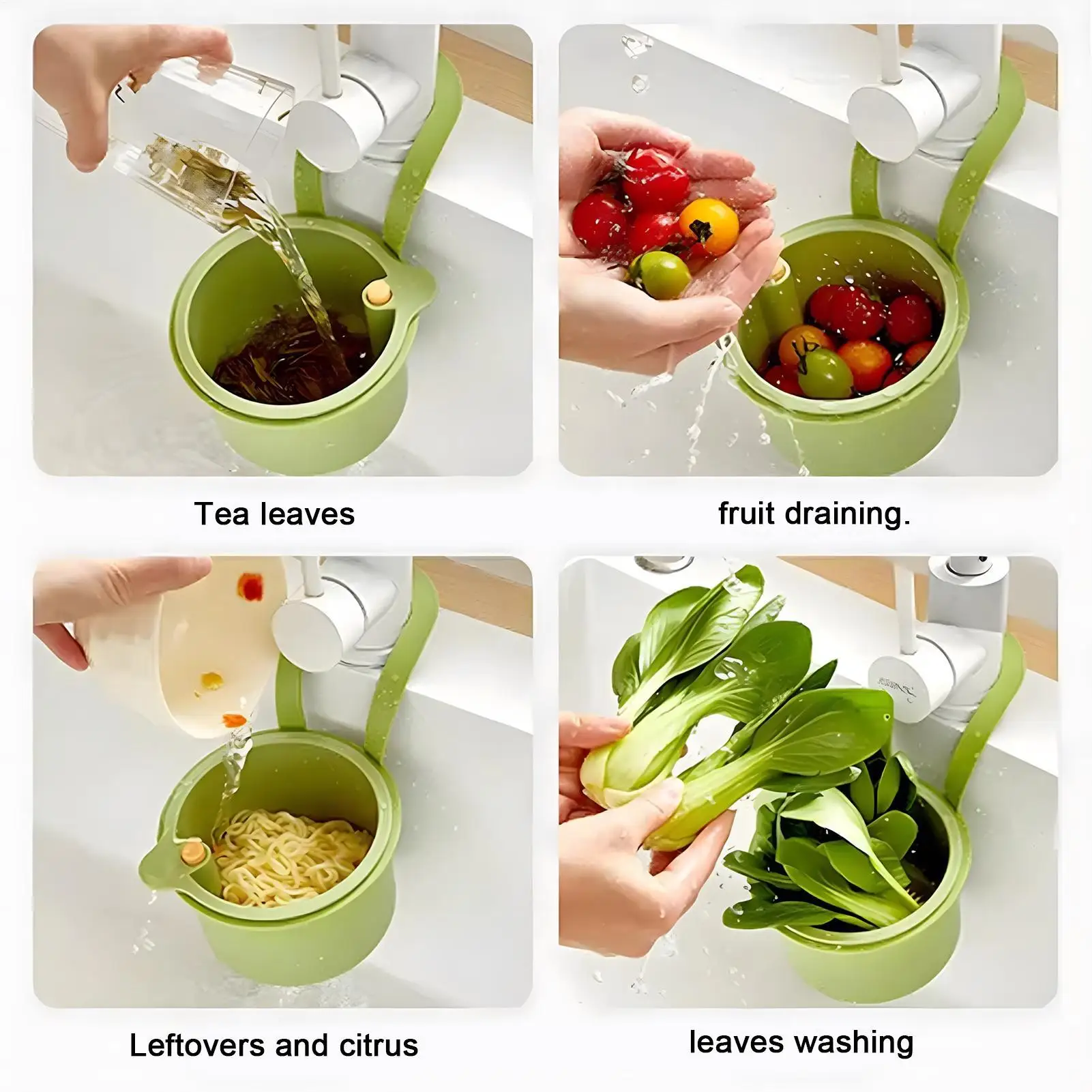 Tea leaves

fruit draining.

Leftovers and citrus

leaves washing