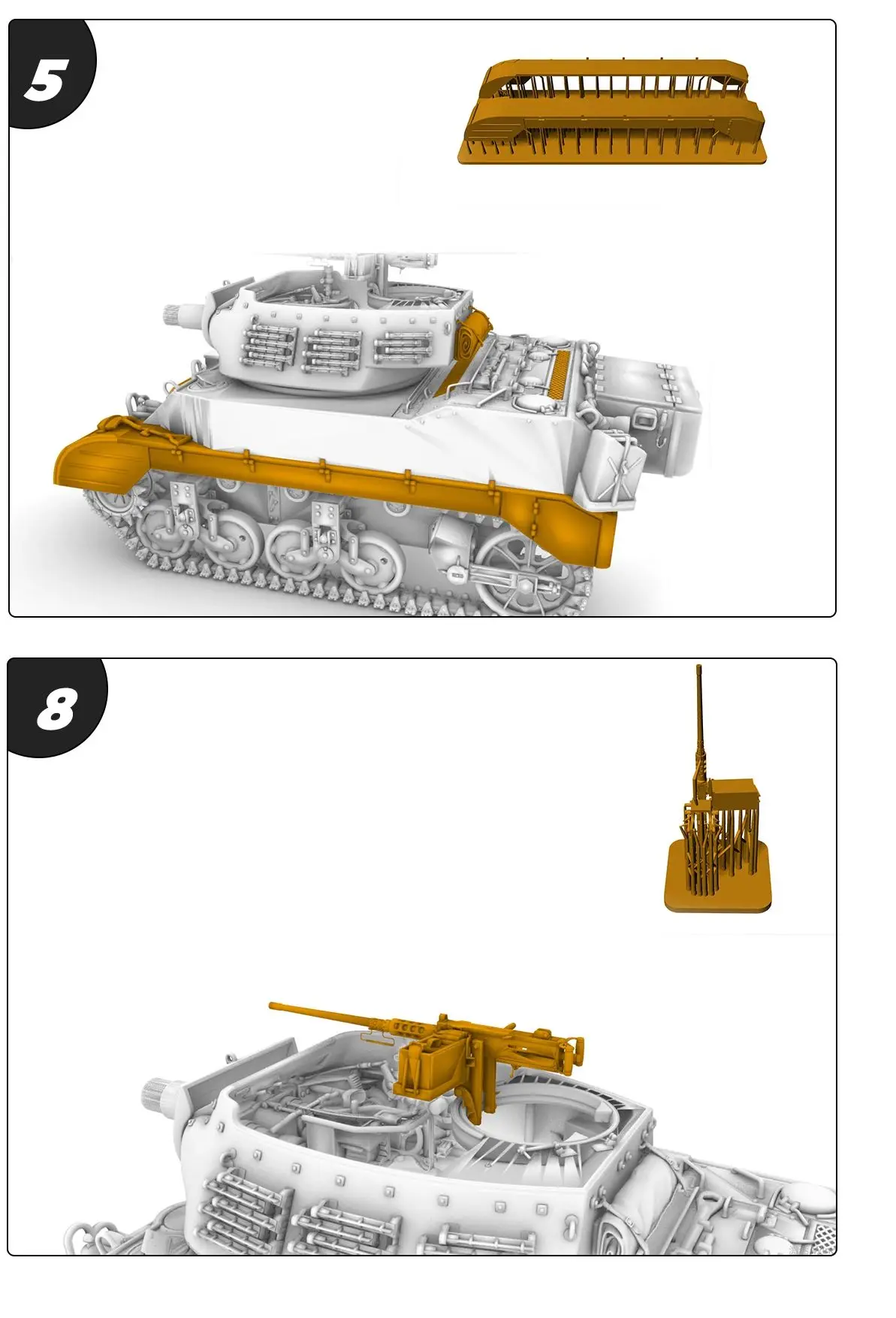 5

8