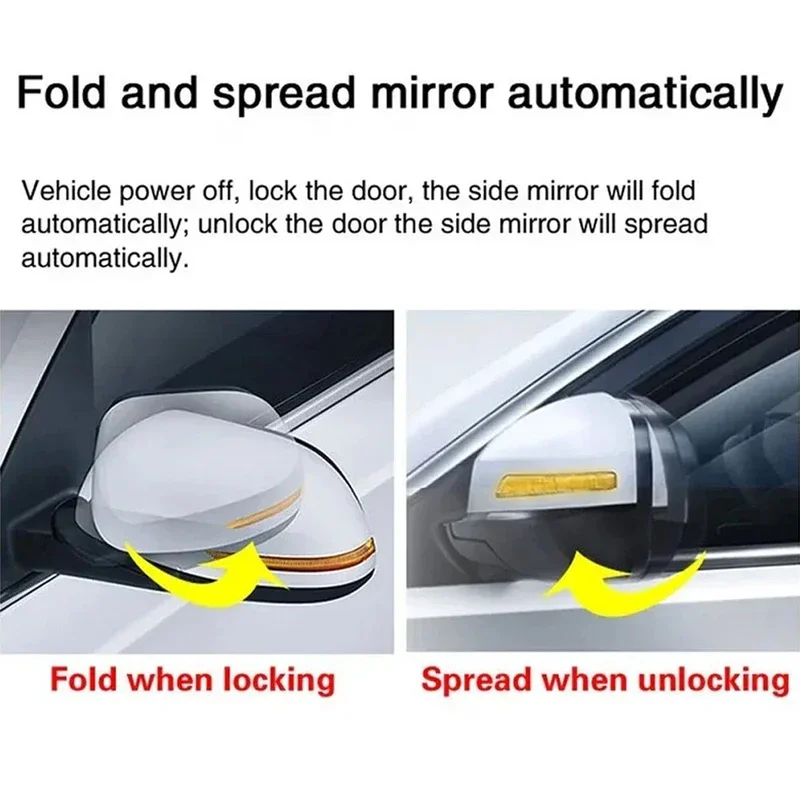 Fold and spread mirror automatically

Vehicle power off, lock the door, the side mirror will fold automatically; unlock the door the side mirror will spread automatically.

Fold when locking

Spread when unlocking