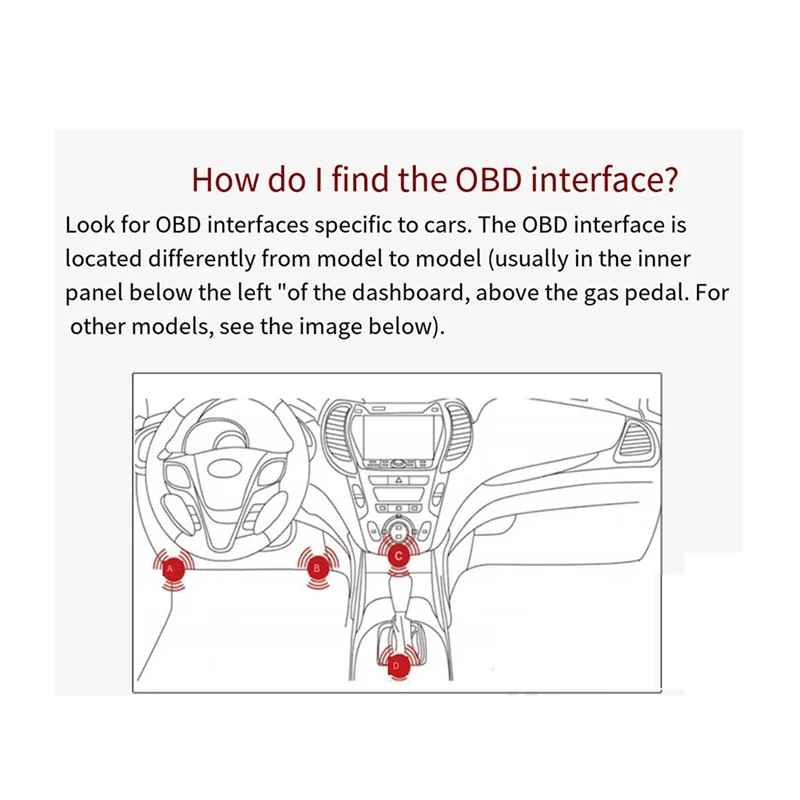 How do I find the OBD interface?

Look for OBD interfaces specific to cars. The OBD interface is located differently from model to model (usually in the inner panel below the left "of the dashboard, above the gas pedal. For other models, see the image below).

A

B

C

D