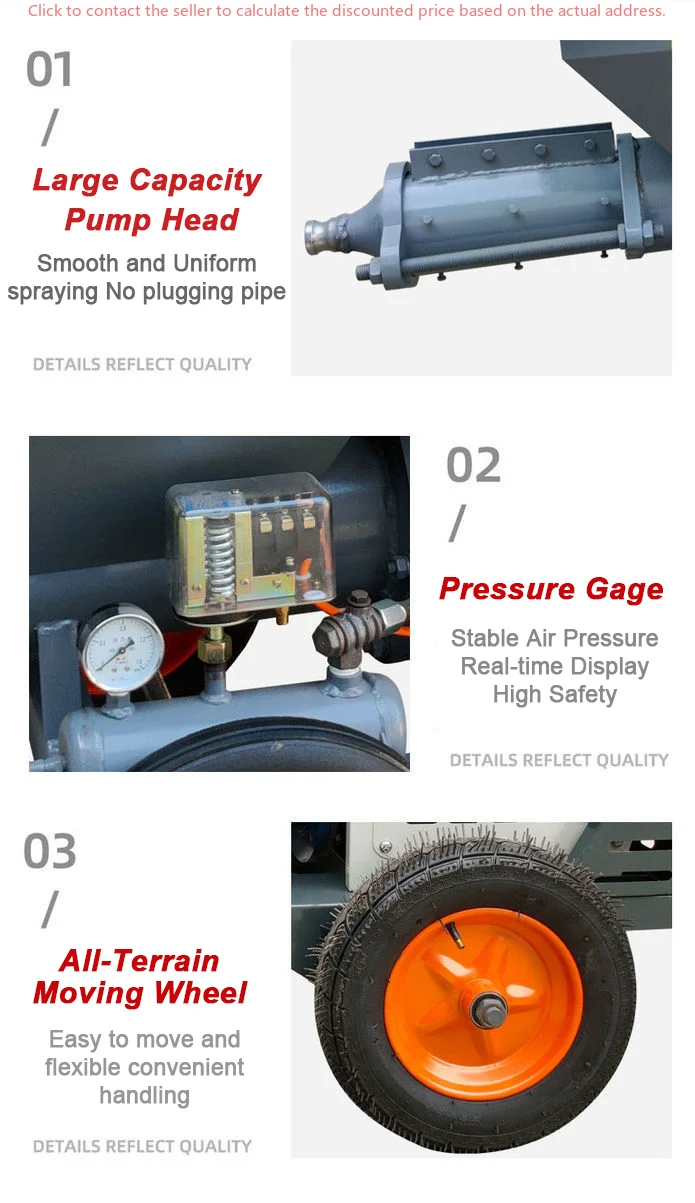 Click to contact the seller to calculate the discounted price based on the actual address.

01
/
Large Capacity Pump Head
Smooth and Uniform spraying No plugging pipe

DETAILS REFLECT QUALITY

02
/
Pressure Gage
Stable Air Pressure
Real-time Display
High Safety

DETAILS REFLECT QUALITY

03
/
All-Terrain Moving Wheel
Easy to move and flexible convenient handling

DETAILS REFLECT QUALITY