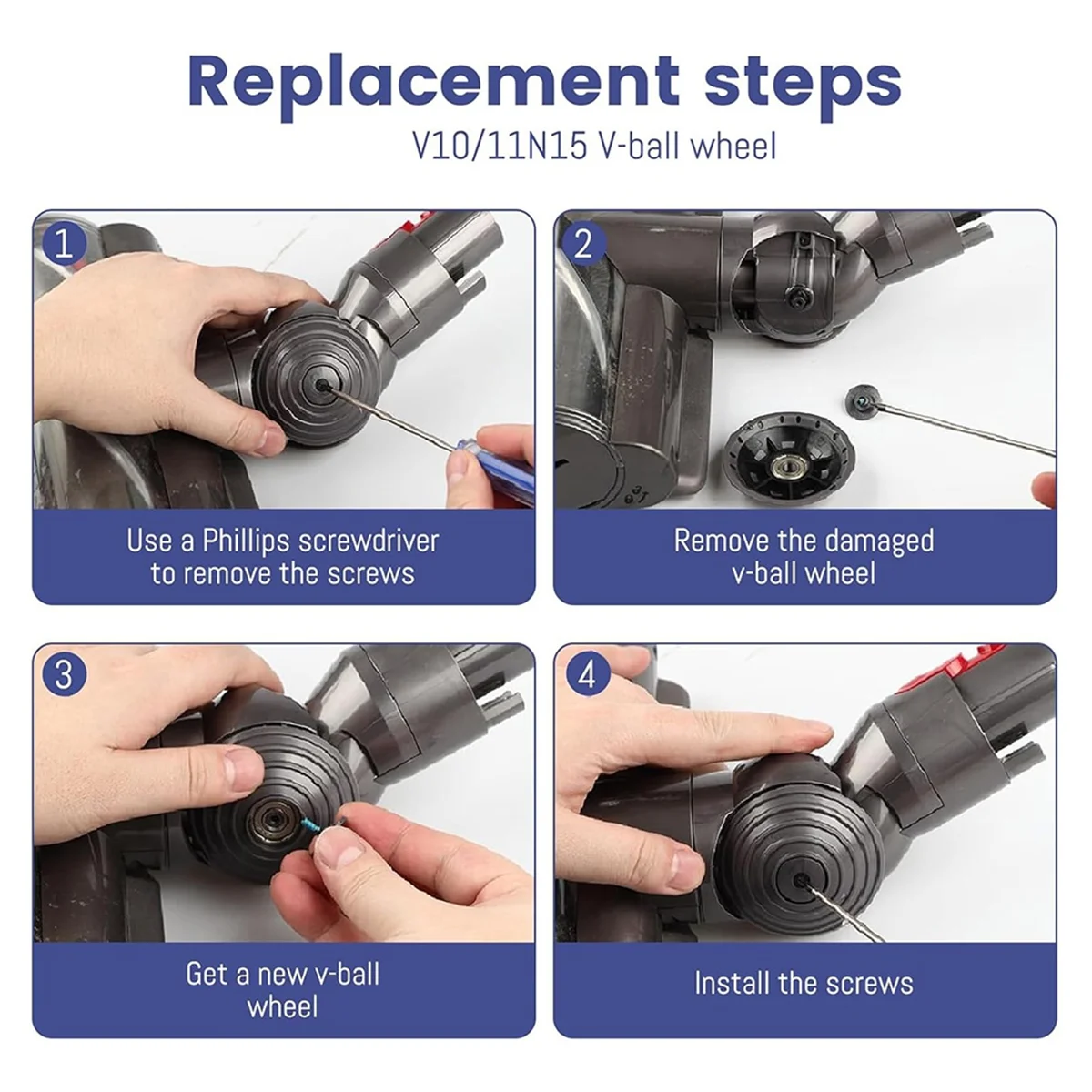 Replacement steps

V10/11N15 V-ball wheel

1

Use a Phillips screwdriver to remove the screws

2

Remove the damaged v-ball wheel

3

Get a new v-ball wheel

4

Install the screws