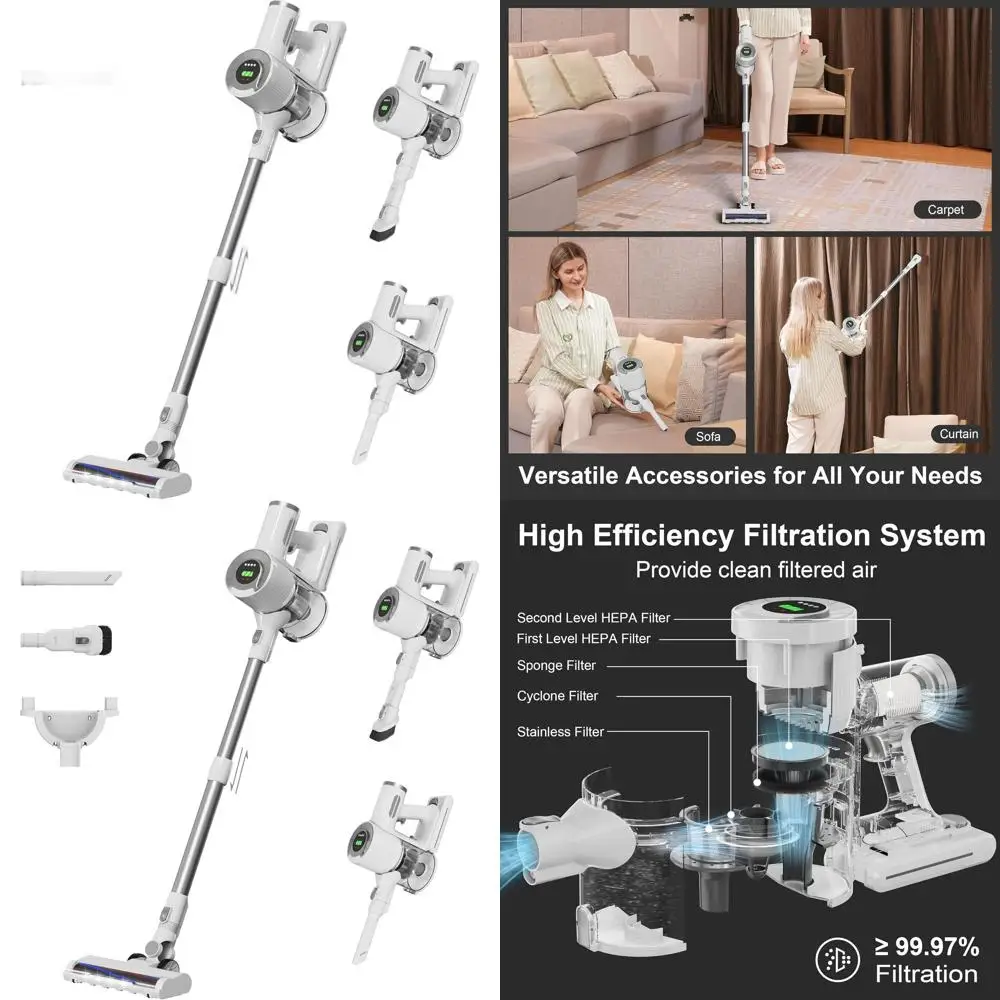 Carpet

Sofa

Curtain

Versatile Accessories for All Your Needs

High Efficiency Filtration System
Provide clean filtered air

Second Level HEPA Filter
First Level HEPA Filter
Sponge Filter
Cyclone Filter
Stainless Filter

≥ 99.97%
Filtration