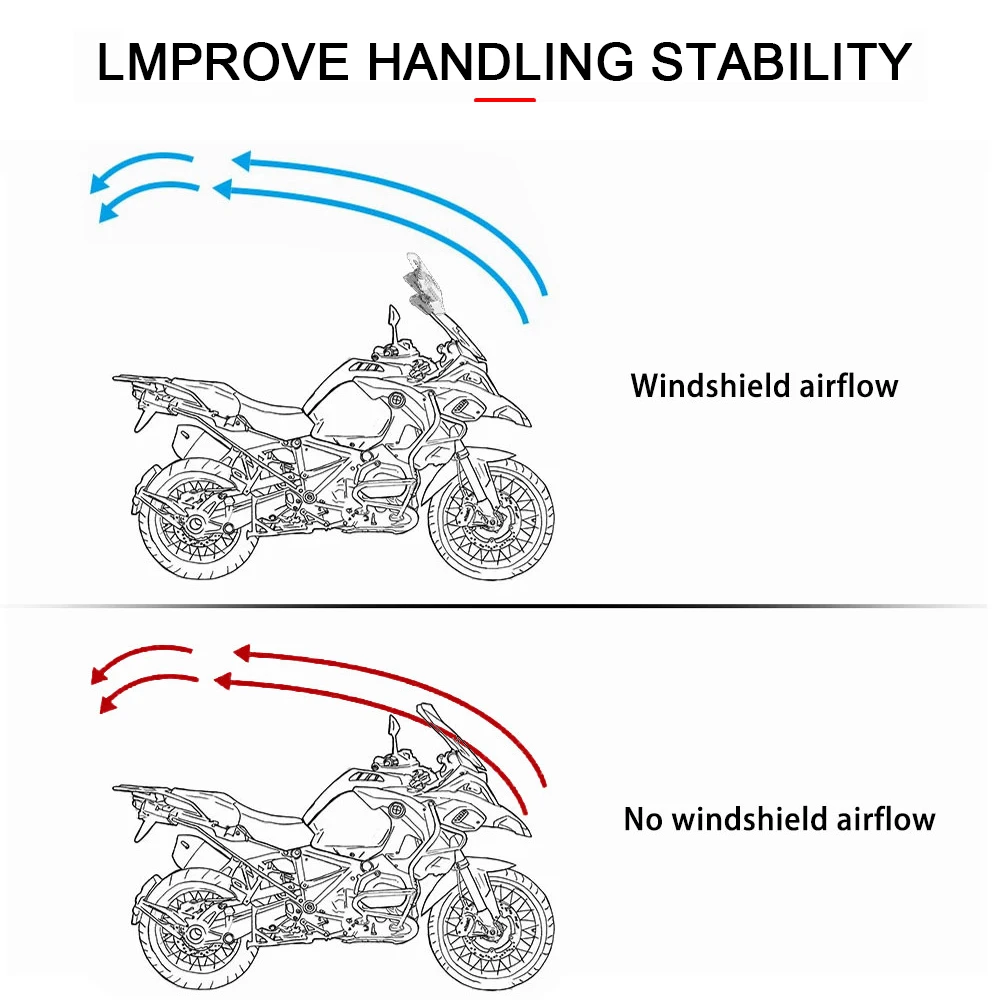 LMPROVE HANDLING STABILITY

Windshield airflow

No windshield airflow