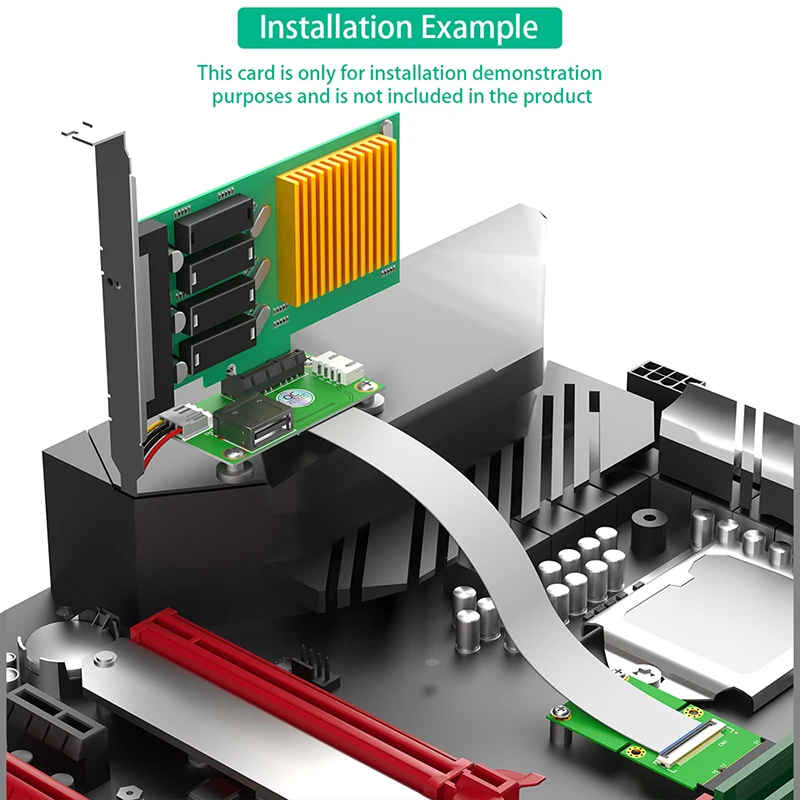 Installation Example

This card is only for installation demonstration purposes and is not included in the product