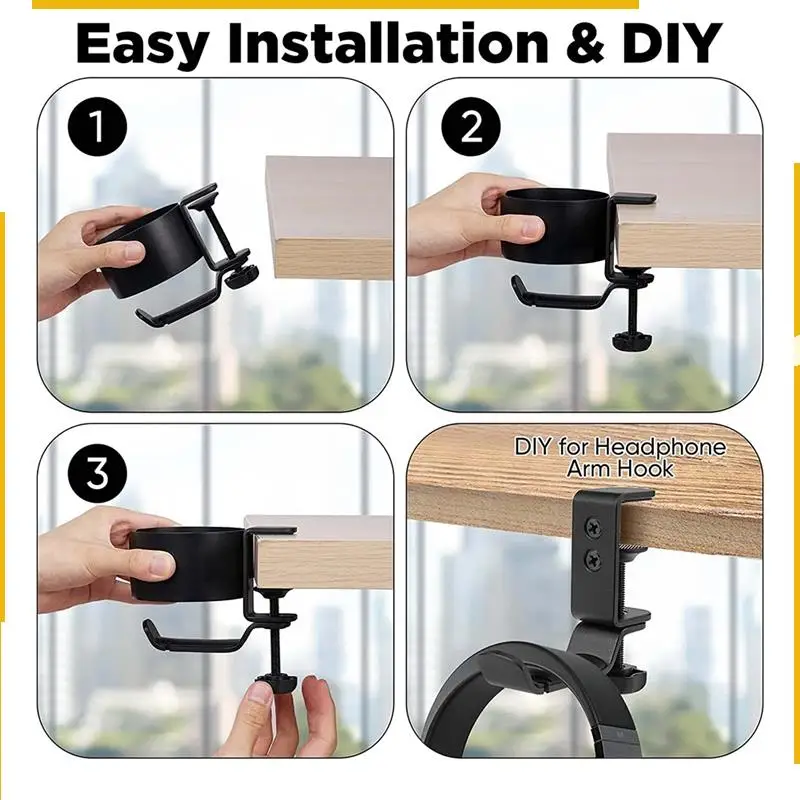 Easy Installation & DIY

1

2

3

DIY for Headphone Arm Hook