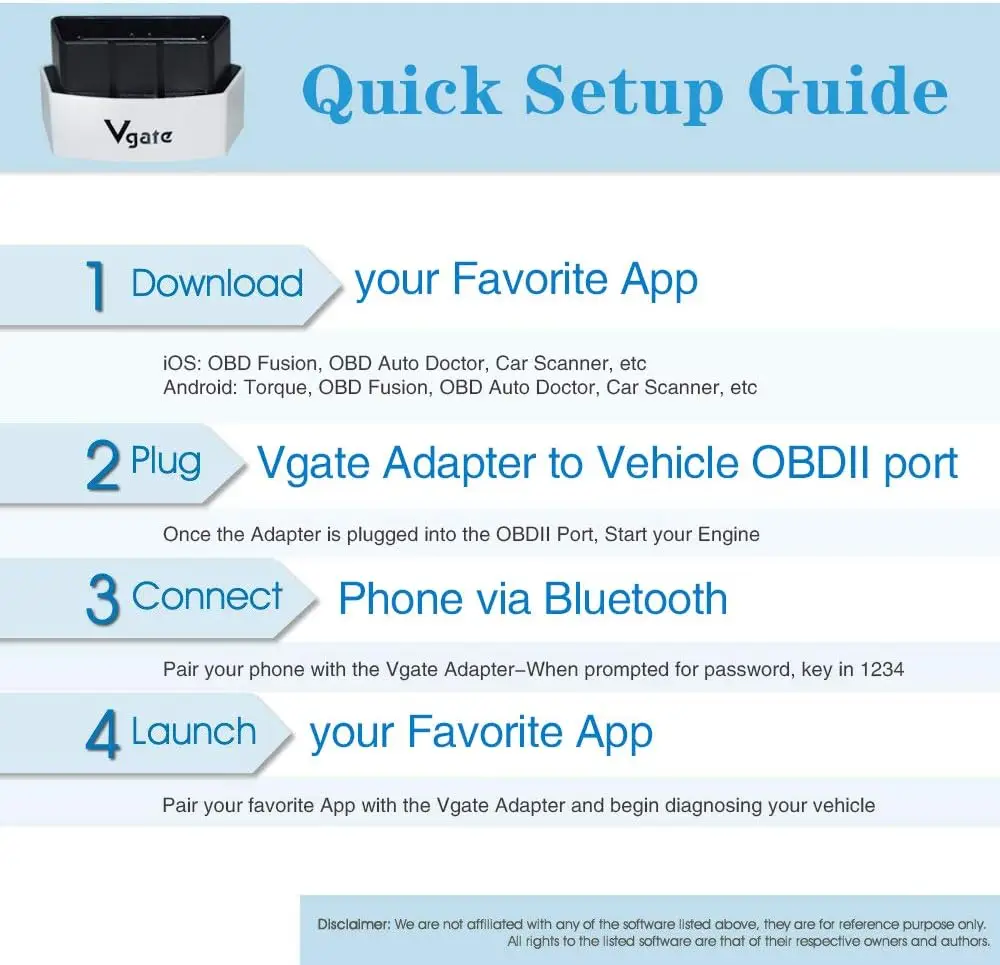 Vgate

Quick Setup Guide

1 Download your Favorite App

iOS: OBD Fusion, OBD Auto Doctor, Car Scanner, etc
Android: Torque, OBD Fusion, OBD Auto Doctor, Car Scanner, etc

2 Plug Vgate Adapter to Vehicle OBDII port

Once the Adapter is plugged into the OBDII Port, Start your Engine

3 Connect Phone via Bluetooth

Pair your phone with the Vgate Adapter–When prompted for password, key in 1234

4 Launch your Favorite App

Pair your favorite App with the Vgate Adapter and begin diagnosing your vehicle

Disclaimer: We are not affiliated with any of the software listed above, they are for reference purpose only. All rights to the listed software are that of their respective owners and authors.