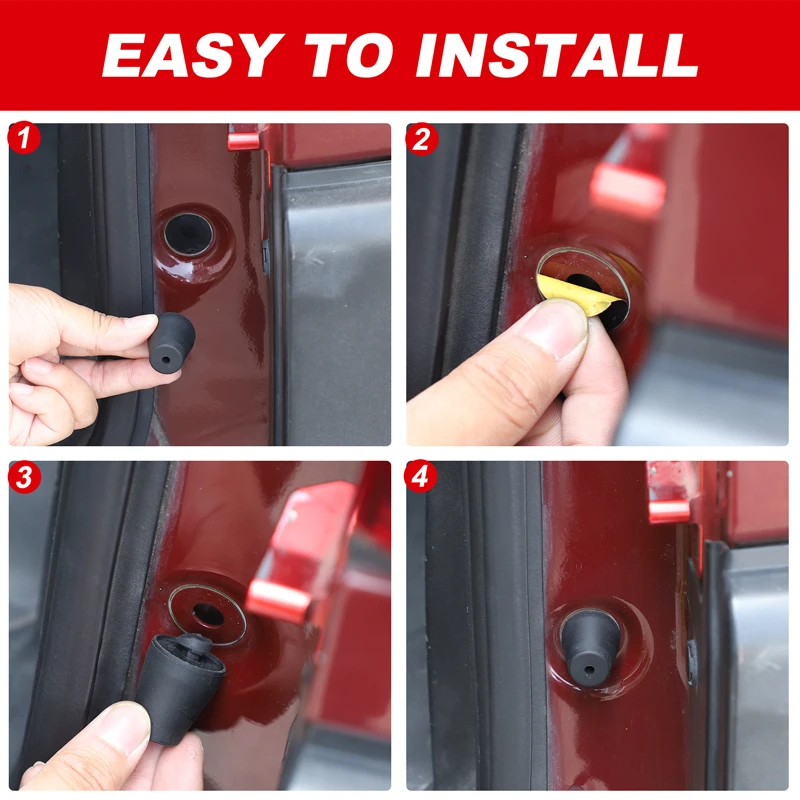 EASY TO INSTALL

1

2

3

4