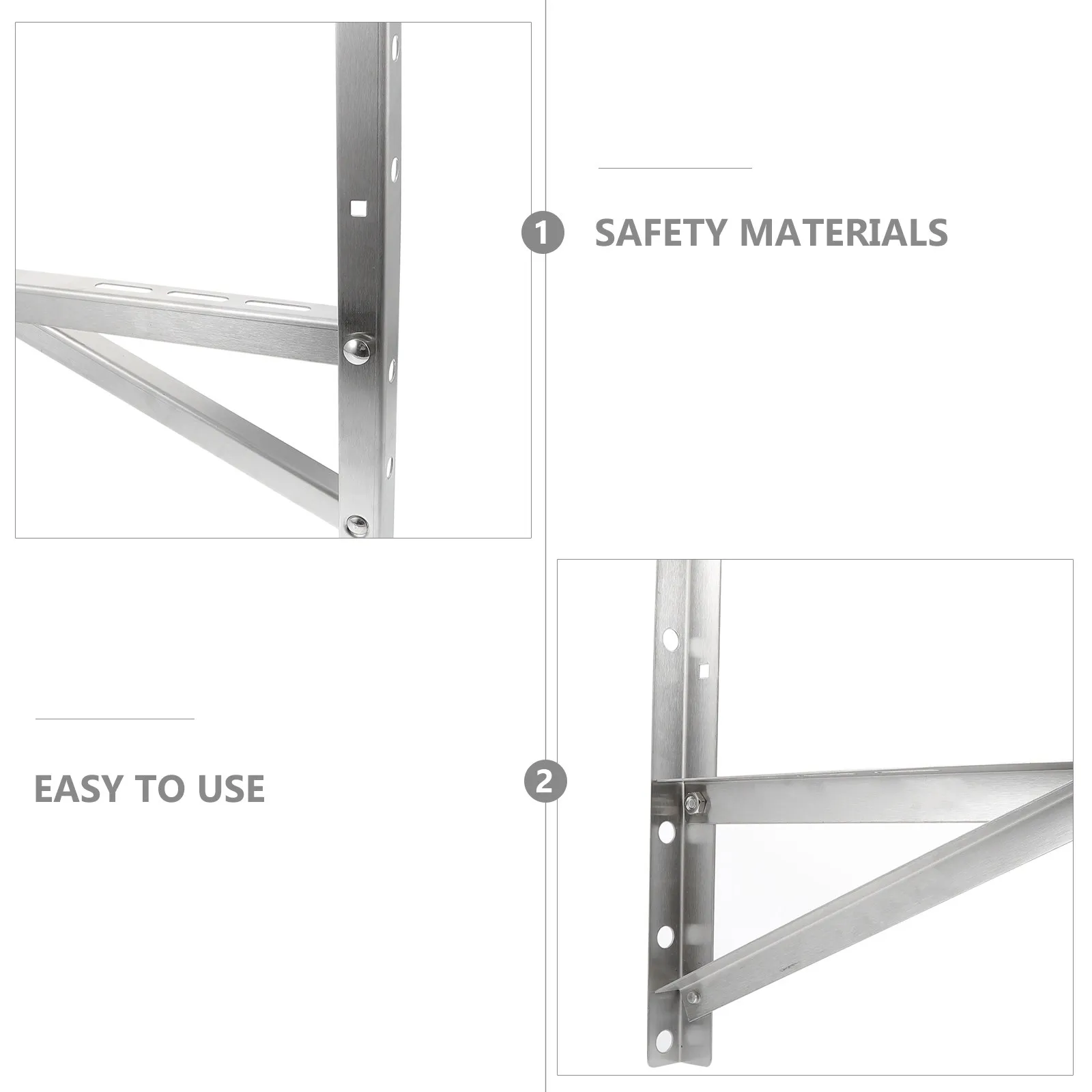 1

SAFETY MATERIALS

EASY TO USE

2