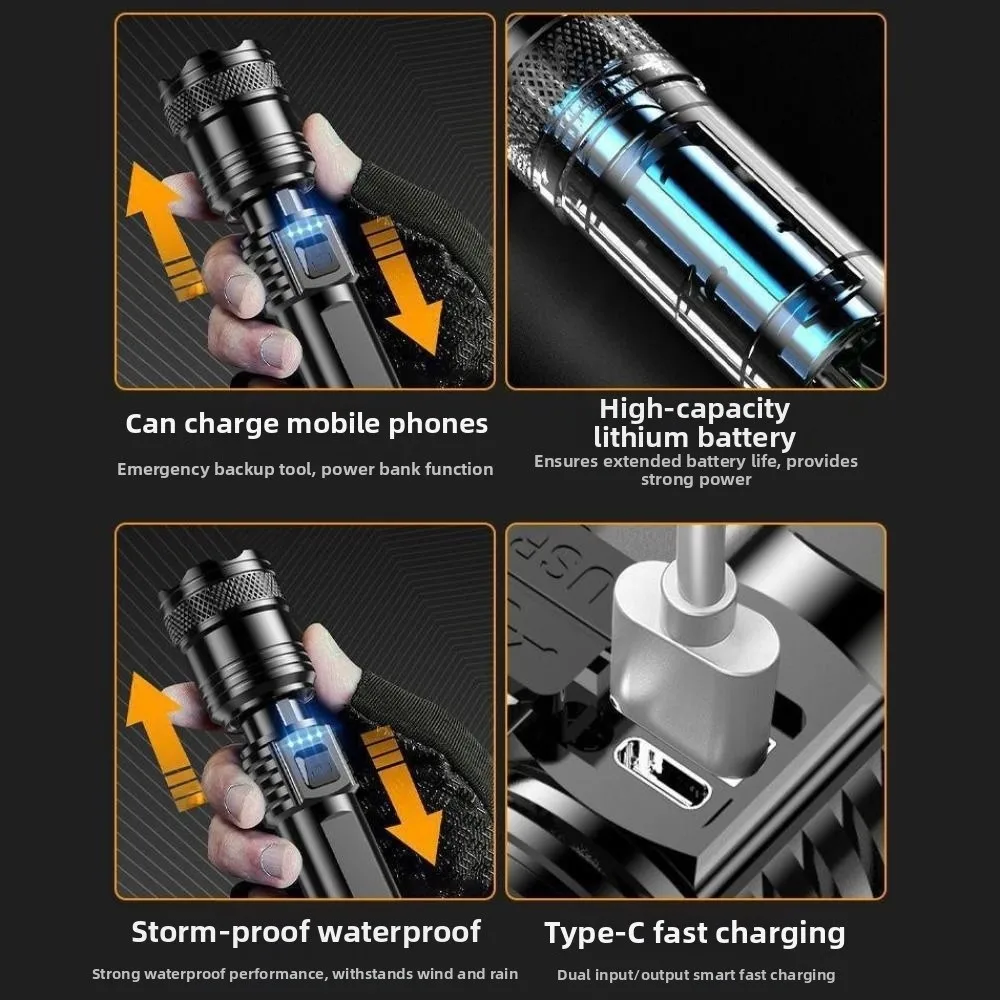 Can charge mobile phones

Emergency backup tool, power bank function

High-capacity lithium battery

Ensures extended battery life, provides strong power

USB

Storm-proof waterproof

Strong waterproof performance, withstands wind and rain

Type-C fast charging

Dual input/output smart fast charging