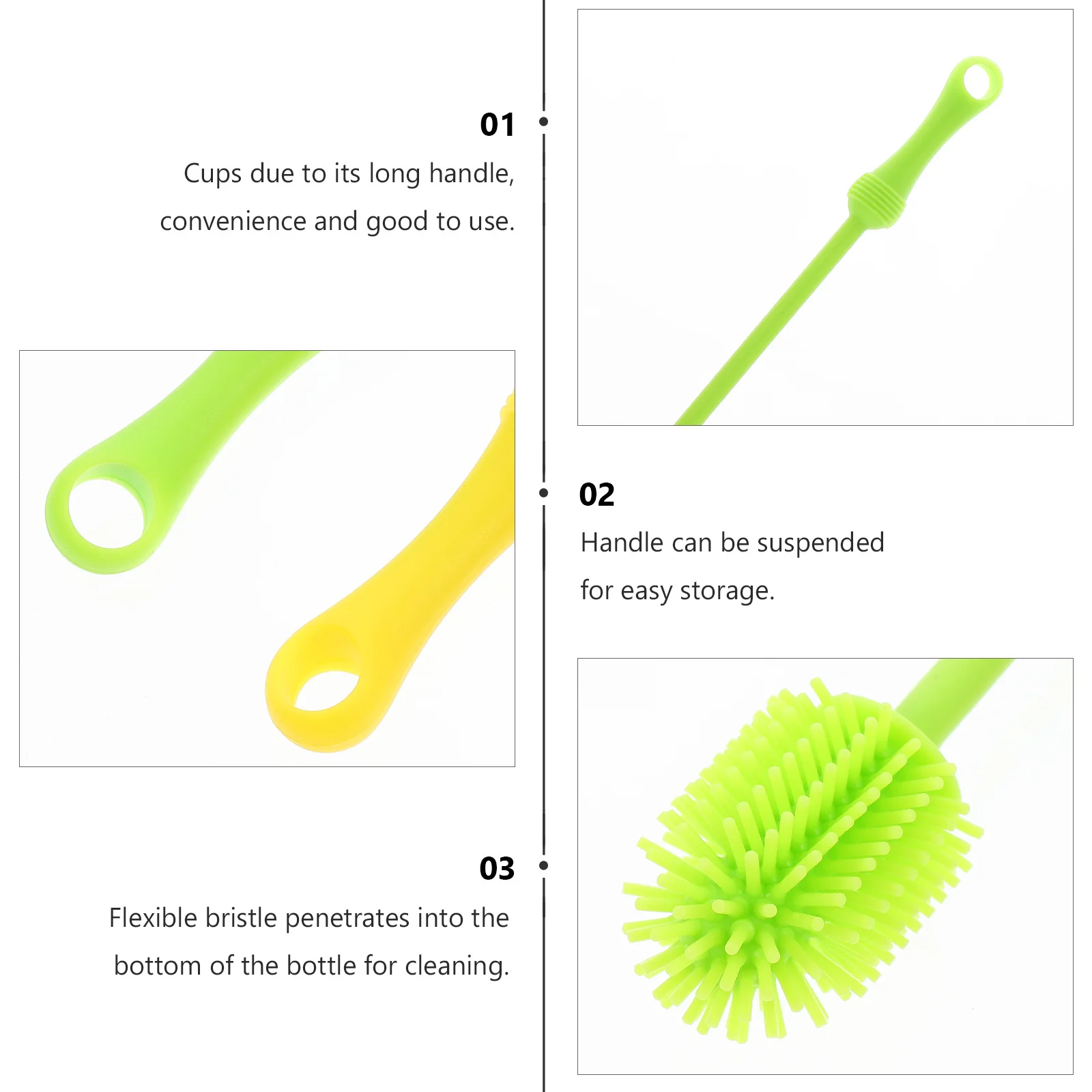 01

Cups due to its long handle, convenience and good to use.

02

Handle can be suspended for easy storage.

03

Flexible bristle penetrates into the bottom of the bottle for cleaning.