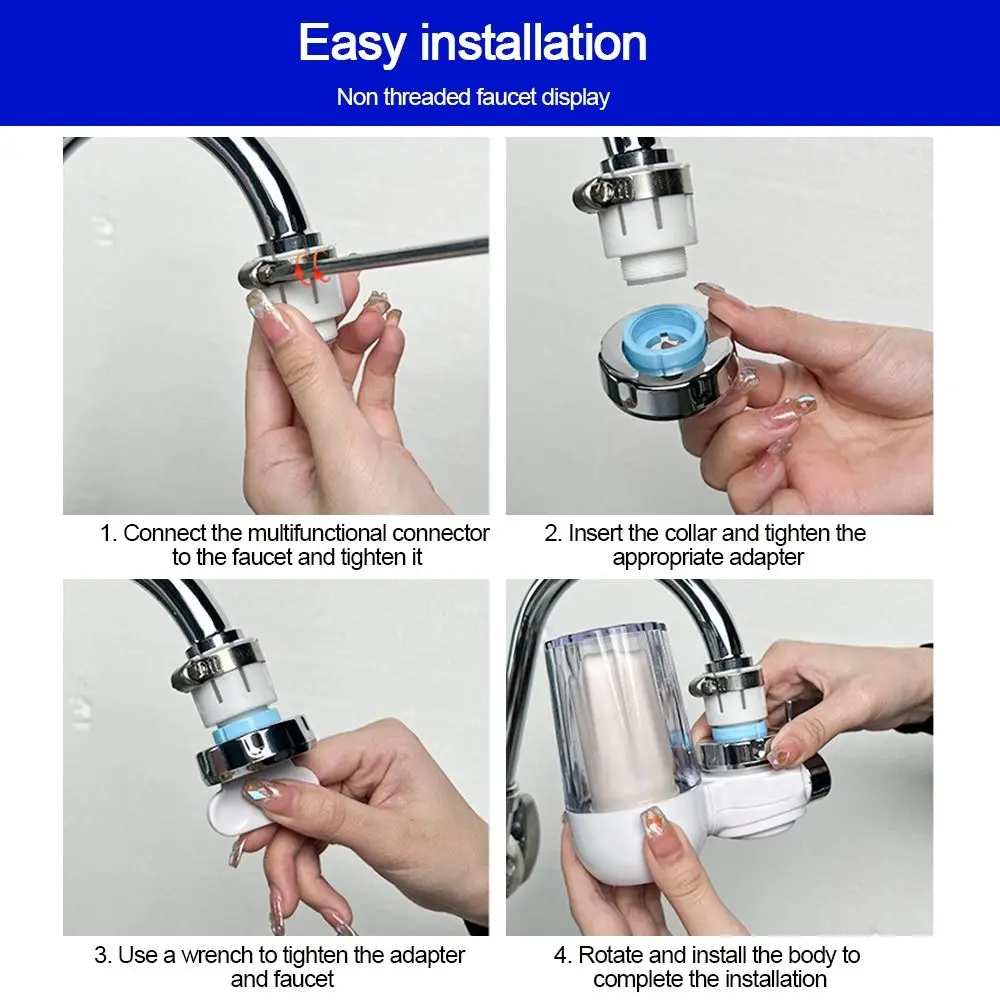 Easy installation

Non threaded faucet display

1. Connect the multifunctional connector to the faucet and tighten it

2. Insert the collar and tighten the appropriate adapter

3. Use a wrench to tighten the adapter and faucet

4. Rotate and install the body to complete the installation