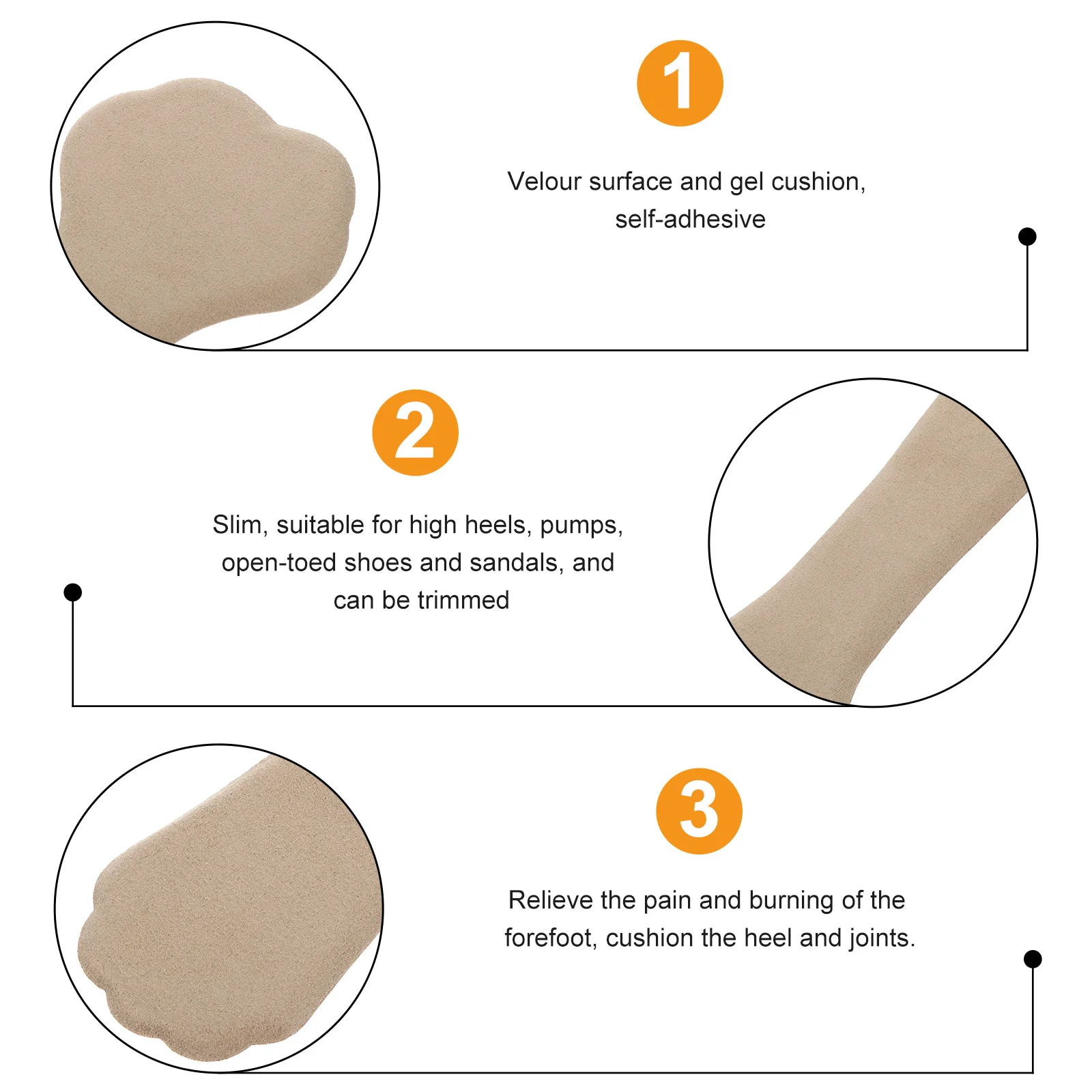 1

Velour surface and gel cushion, self-adhesive

2

Slim, suitable for high heels, pumps, open-toed shoes and sandals, and can be trimmed

3

Relieve the pain and burning of the forefoot, cushion the heel and joints.