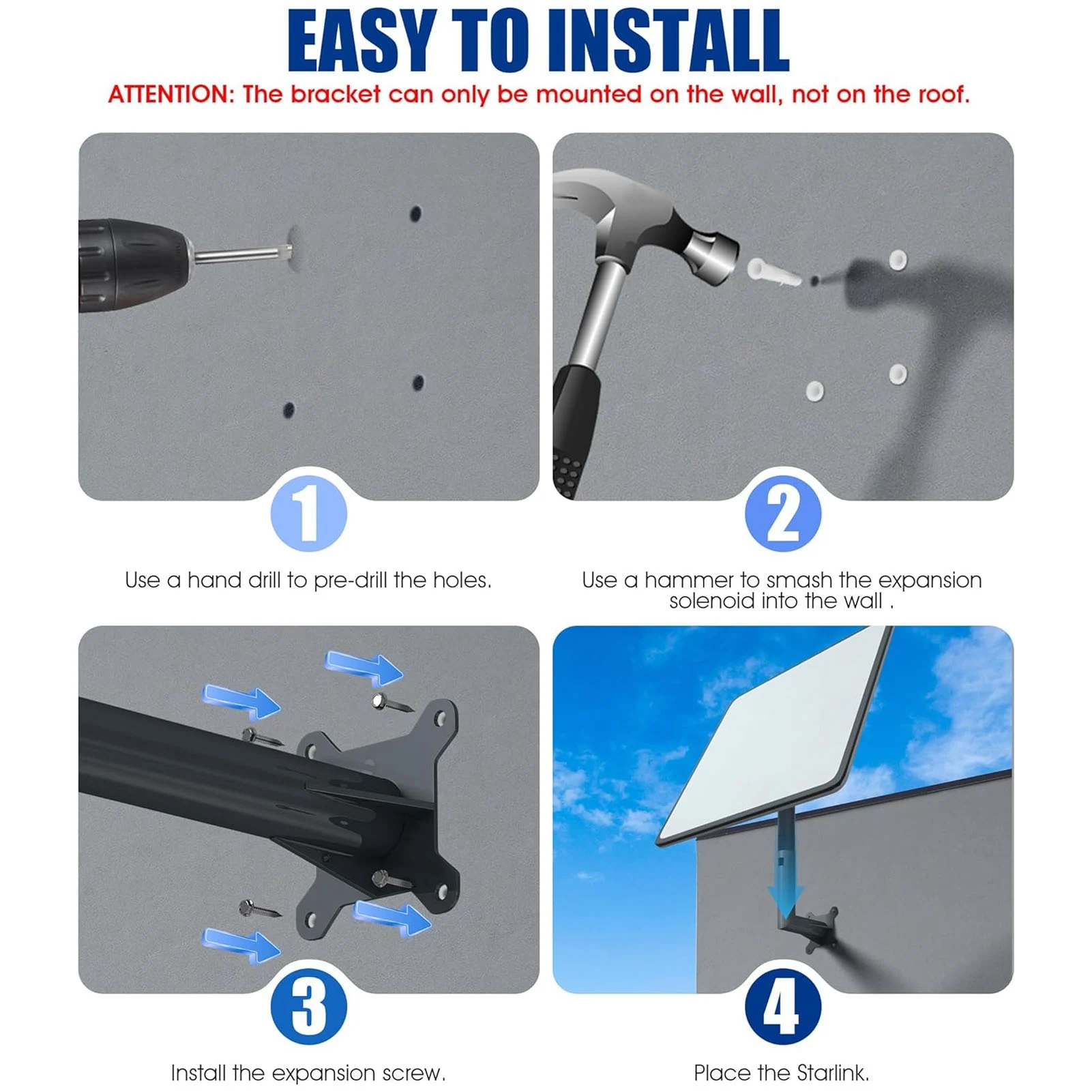 EASY TO INSTALL

ATTENTION: The bracket can only be mounted on the wall, not on the roof.

1

Use a hand drill to pre-drill the holes.

2

Use a hammer to smash the expansion solenoid into the wall .

3

Install the expansion screw.

4

Place the Starlink.