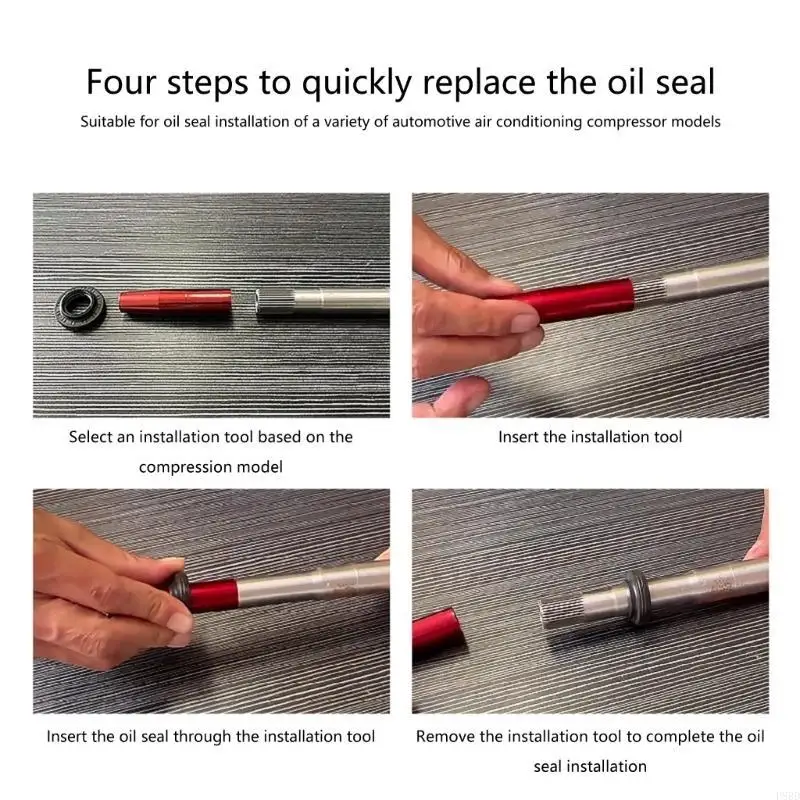 Four steps to quickly replace the oil seal

Suitable for oil seal installation of a variety of automotive air conditioning compressor models

Select an installation tool based on the compression model

Insert the installation tool

Insert the oil seal through the installation tool

Remove the installation tool to complete the oil seal installation