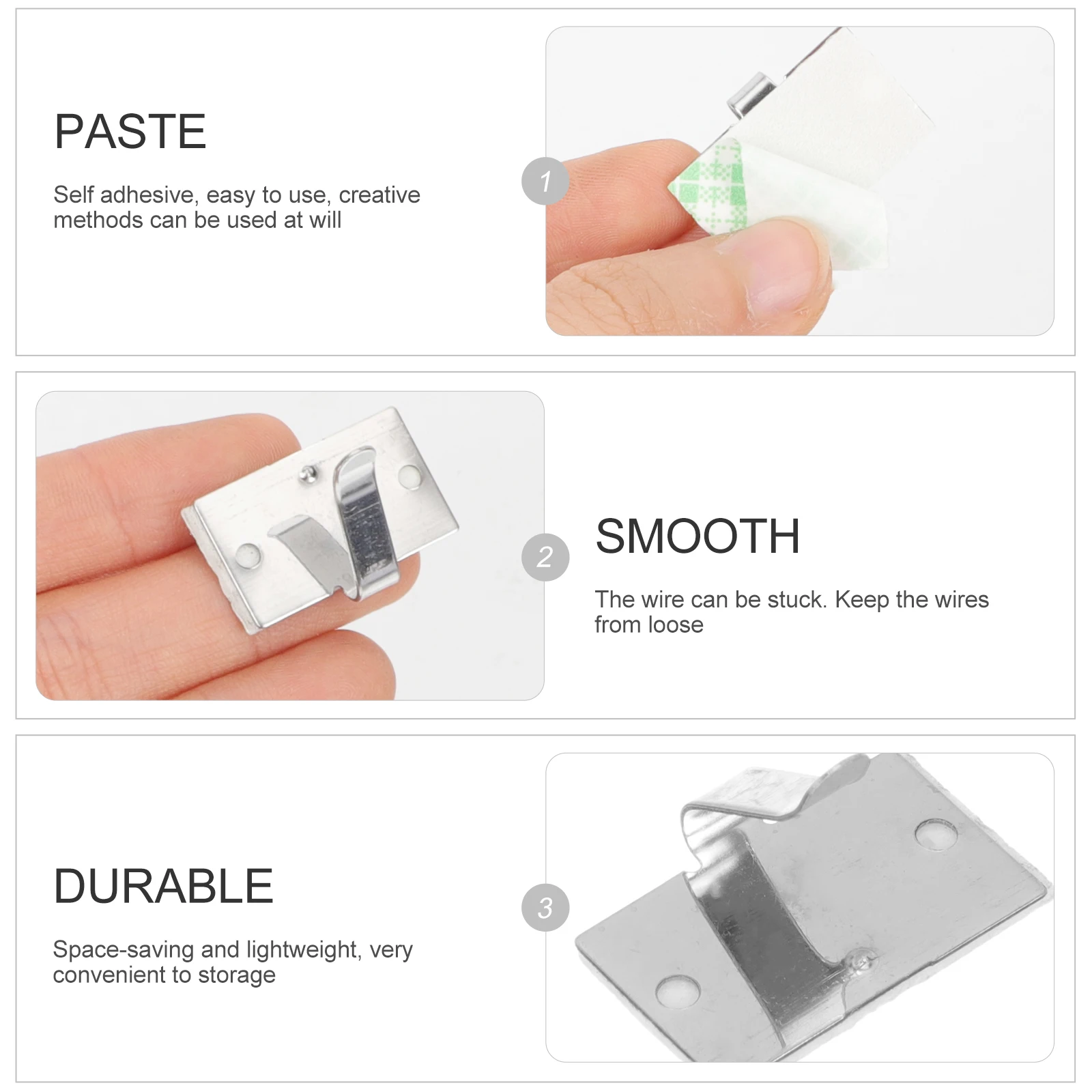 PASTE

Self adhesive, easy to use, creative methods can be used at will

1

2

SMOOTH

The wire can be stuck. Keep the wires from loose

DURABLE

Space-saving and lightweight, very convenient to storage

3