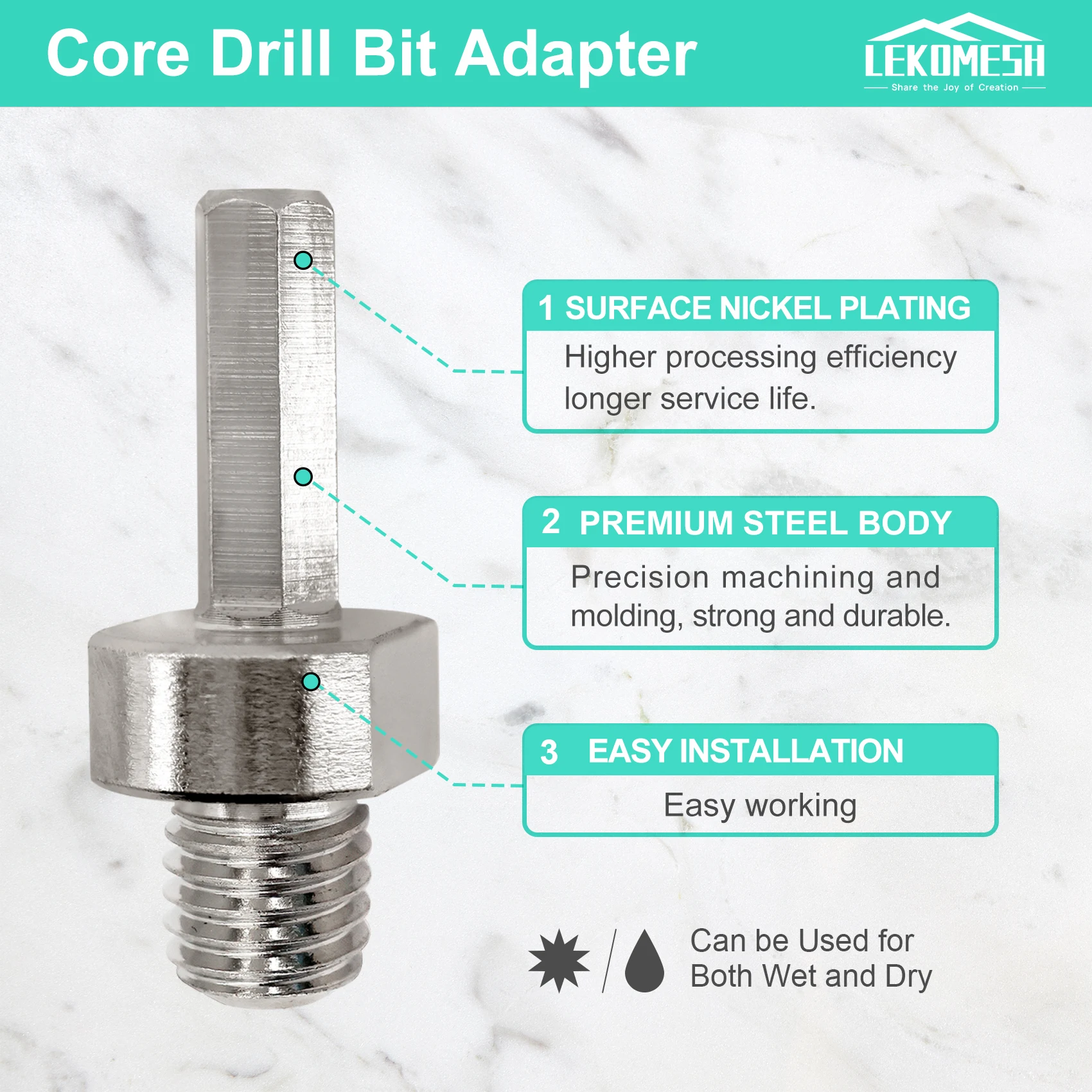 Core Drill Bit Adapter

LEKOMESH
Share the Joy of Creation

1 SURFACE NICKEL PLATING
Higher processing efficiency longer service life.

2 PREMIUM STEEL BODY
Precision machining and molding, strong and durable.

3 EASY INSTALLATION
Easy working

Can be Used for Both Wet and Dry