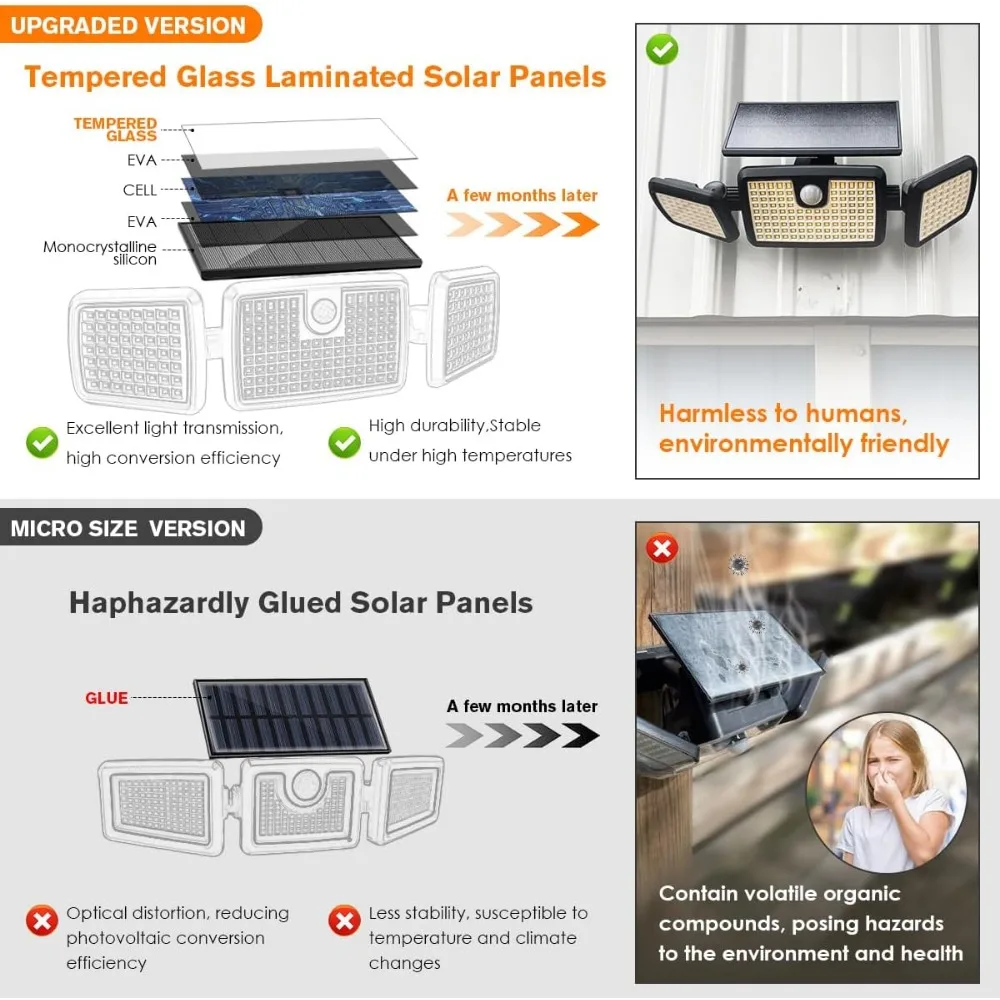 UPGRADED VERSION

Tempered Glass Laminated Solar Panels

TEMPERED GLASS

EVA

CELL

EVA

Monocrystalline silicon

A few months later

Excellent light transmission, high conversion efficiency

High durability,Stable under high temperatures

Harmless to humans, environmentally friendly

MICRO SIZE VERSION

Haphazardly Glued Solar Panels

GLUE

A few months later

Optical distortion, reducing photovoltaic conversion efficiency

Less stability, susceptible to temperature and climate changes

Contain volatile organic compounds, posing hazards to the environment and health