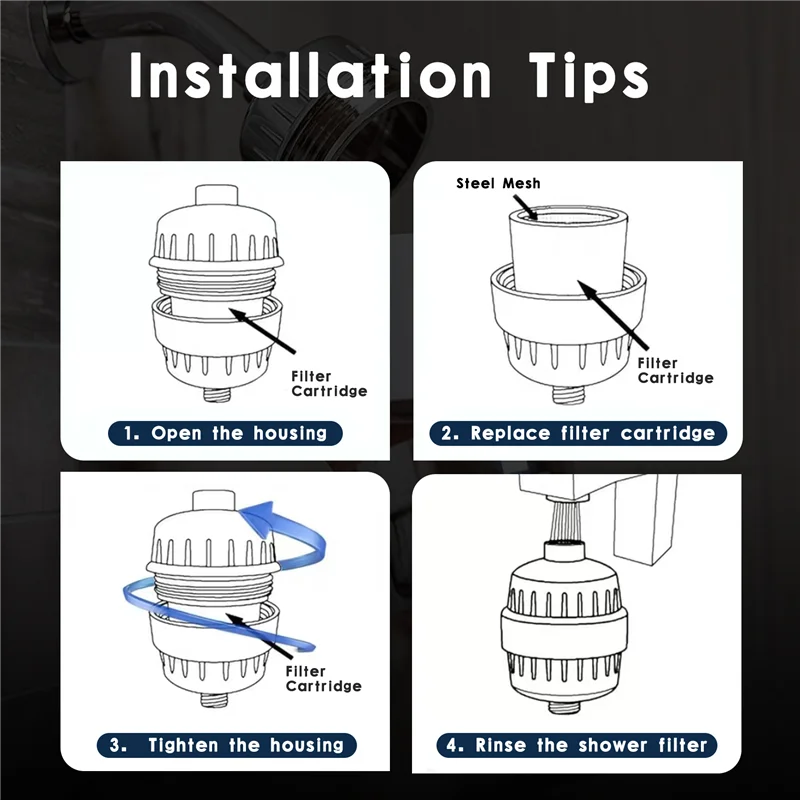 Installation Tips

Filter Cartridge

1. Open the housing

Steel Mesh

Filter Cartridge

2. Replace filter cartridge

Filter Cartridge

3. Tighten the housing

4. Rinse the shower filter