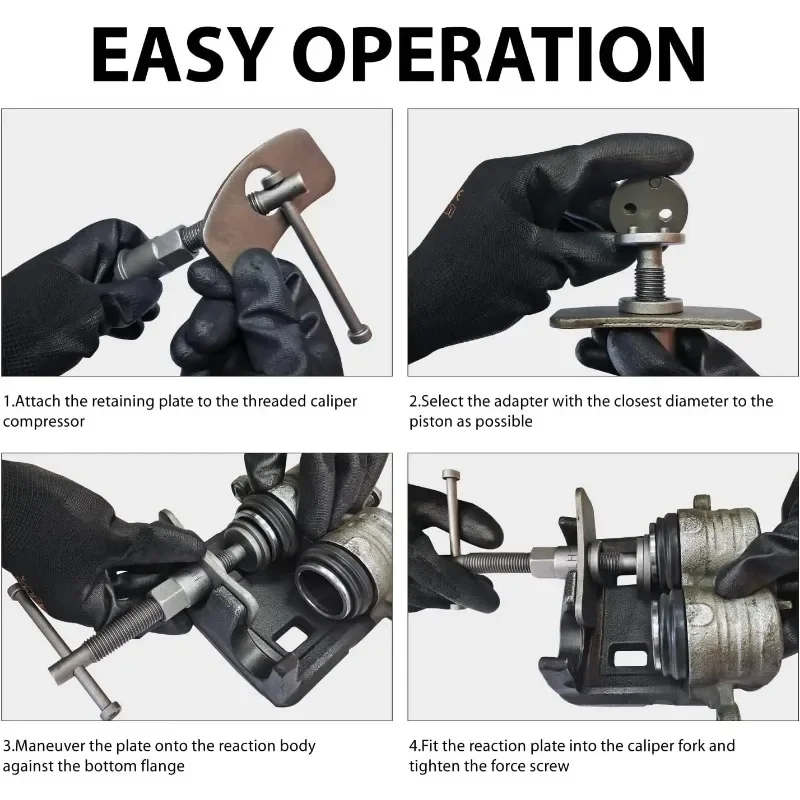 EASY OPERATION

1.Attach the retaining plate to the threaded caliper compressor

2.Select the adapter with the closest diameter to the piston as possible

3.Maneuver the plate onto the reaction body against the bottom flange

4.Fit the reaction plate into the caliper fork and tighten the force screw