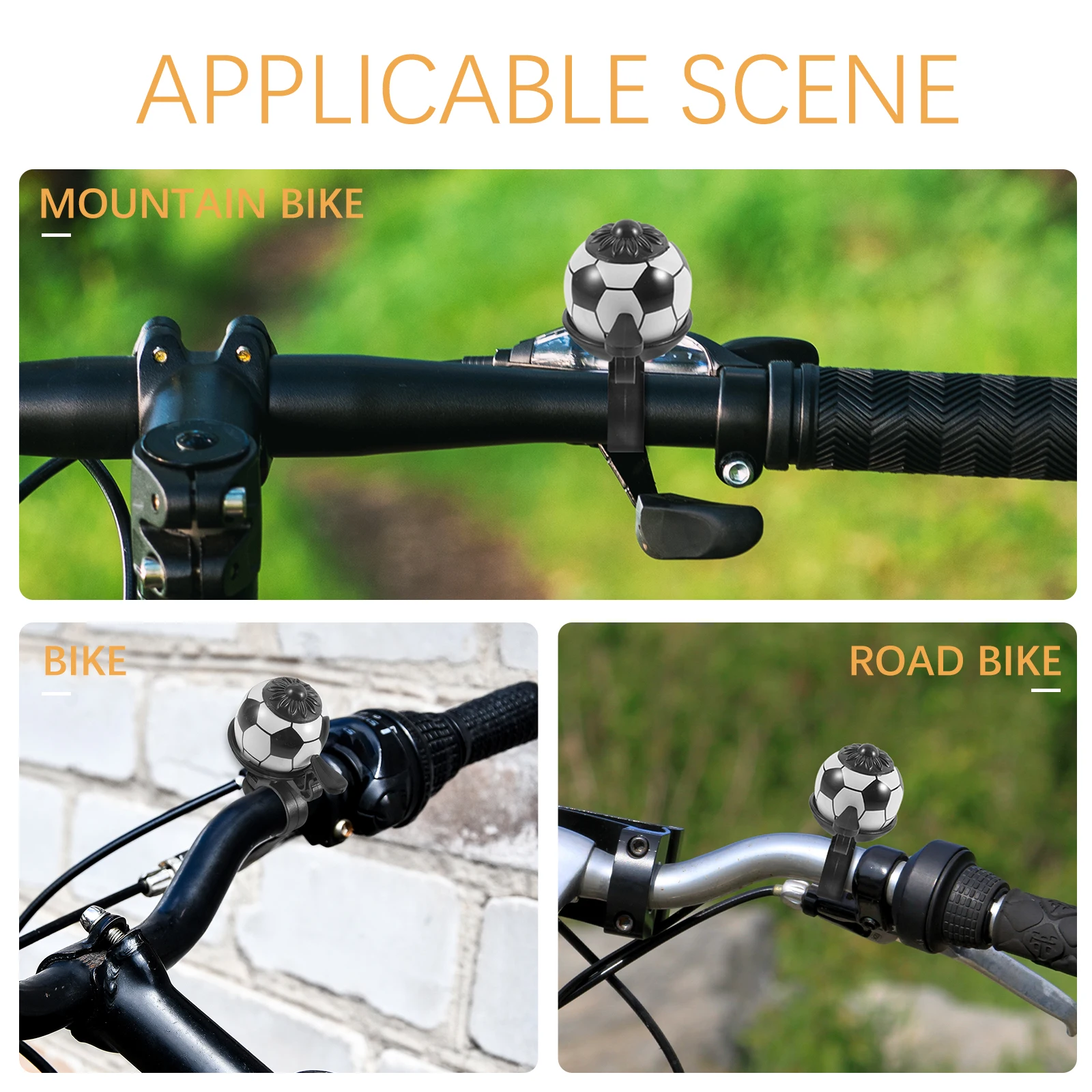 APPLICABLE SCENE

MOUNTAIN BIKE

BIKE

ROAD BIKE