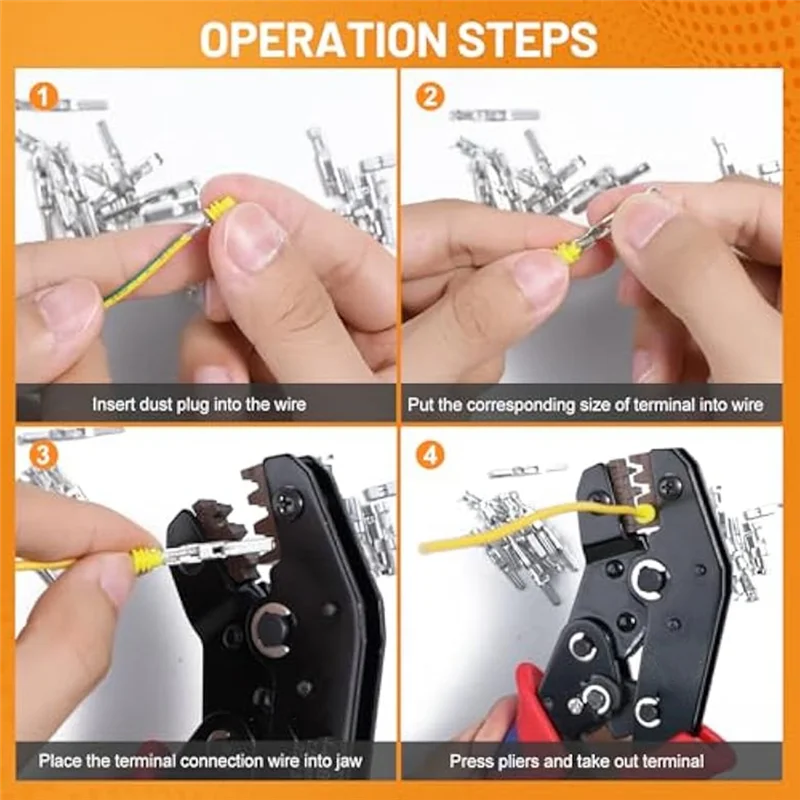 OPERATION STEPS

1

Insert dust plug into the wire

2

Put the corresponding size of terminal into wire

3

Place the terminal connection wire into jaw

4

Press pliers and take out terminal