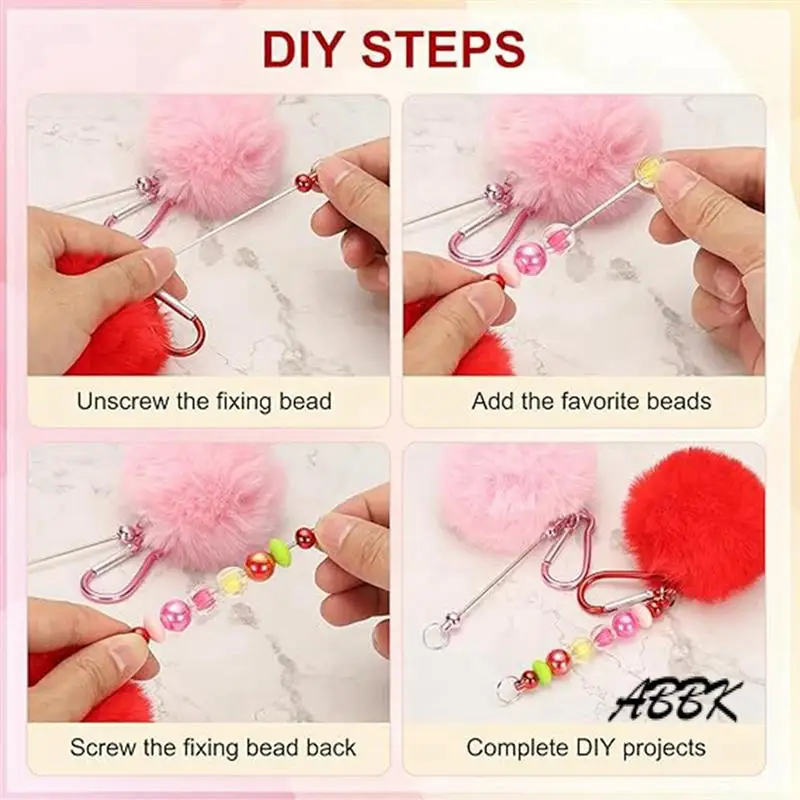 DIY STEPS

Unscrew the fixing bead

Add the favorite beads

Screw the fixing bead back

ABBK

Complete DIY projects