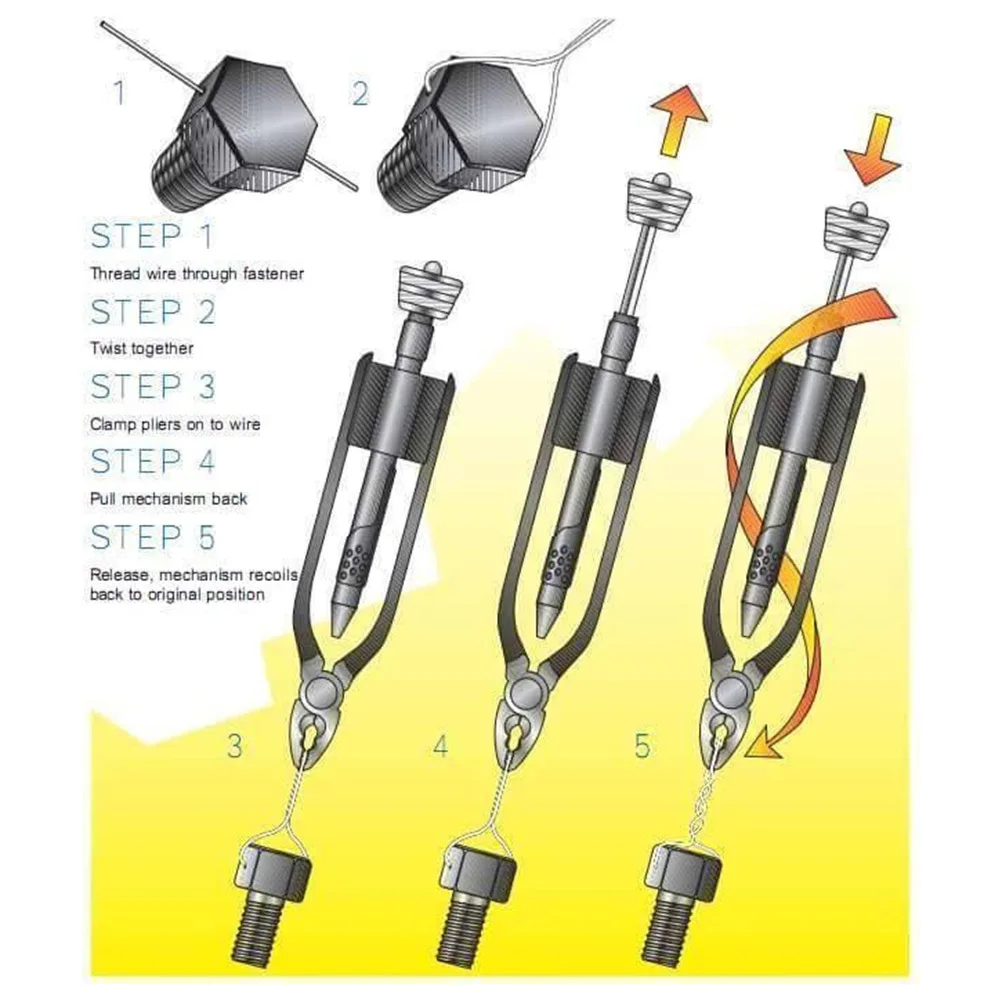 1

2

STEP 1
Thread wire through fastener

STEP 2
Twist together

STEP 3
Clamp pliers on to wire

STEP 4
Pull mechanism back

STEP 5
Release, mechanism recoils back to original position

3

4

5