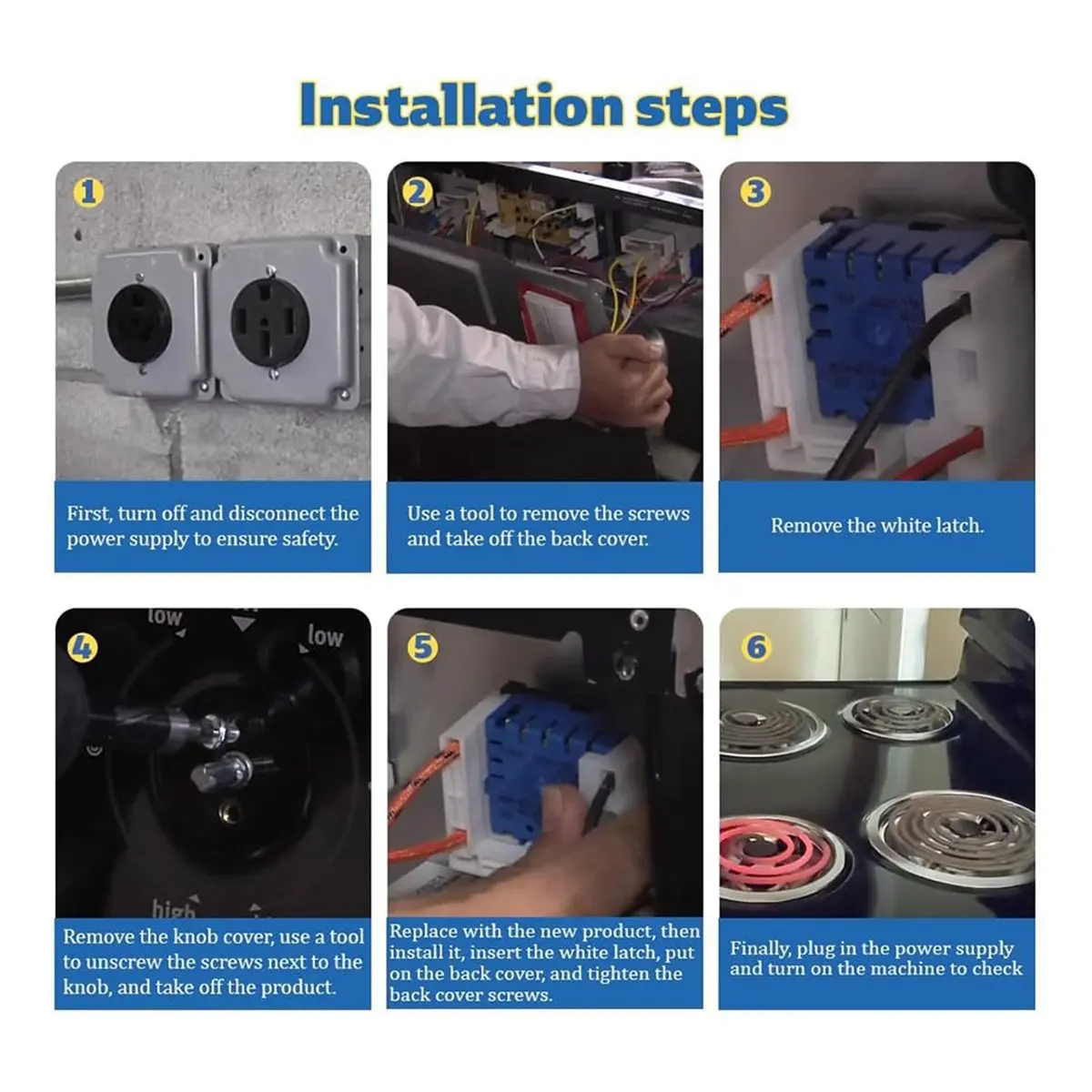 Installation steps

1

First, turn off and disconnect the power supply to ensure safety.

2

Use a tool to remove the screws and take off the back cover.

3

Remove the white latch.

4

low

low

high

Remove the knob cover, use a tool to unscrew the screws next to the knob, and take off the product.

5

Replace with the new product, then install it, insert the white latch, put on the back cover, and tighten the back cover screws.

6

Finally, plug in the power supply and turn on the machine to check