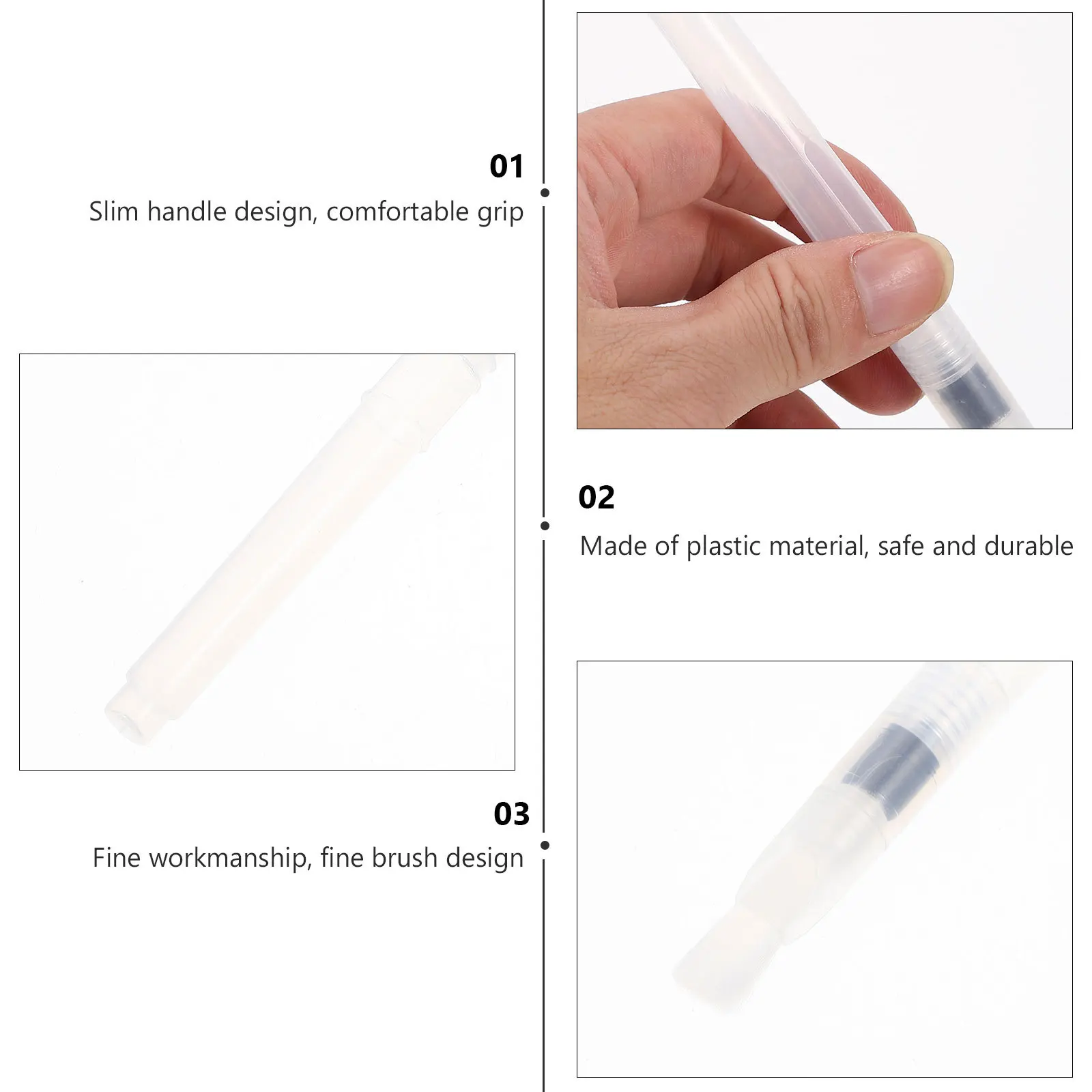 01
Slim handle design, comfortable grip

02
Made of plastic material, safe and durable

03
Fine workmanship, fine brush design