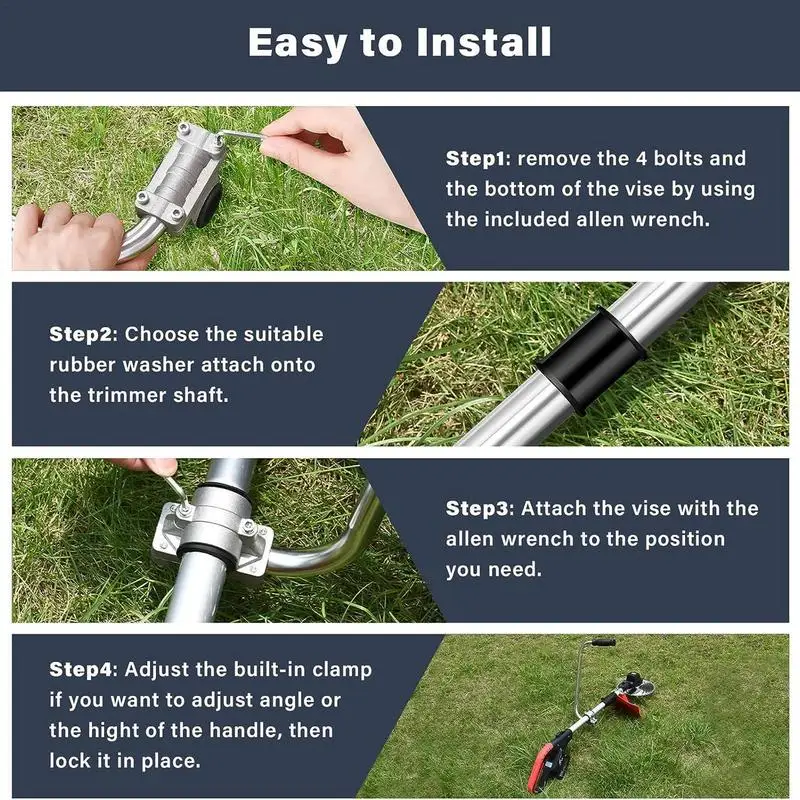 Easy to Install

Step1: remove the 4 bolts and the bottom of the vise by using the included allen wrench.

Step2: Choose the suitable rubber washer attach onto the trimmer shaft.

Step3: Attach the vise with the allen wrench to the position you need.

Step4: Adjust the built-in clamp if you want to adjust angle or the hight of the handle, then lock it in place.