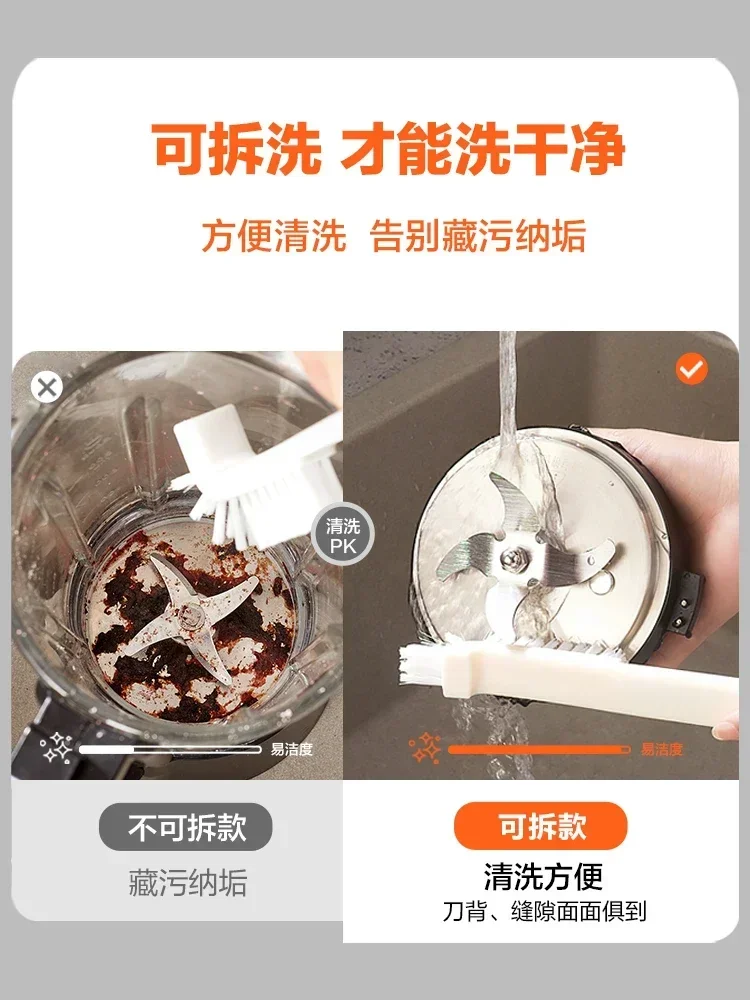 可拆洗 才能洗干净

方便清洗 告别藏污纳垢

清洗 PK

易洁度

易洁度

不可拆款

藏污纳垢

可拆款

清洗方便

刀背、缝隙面面俱到