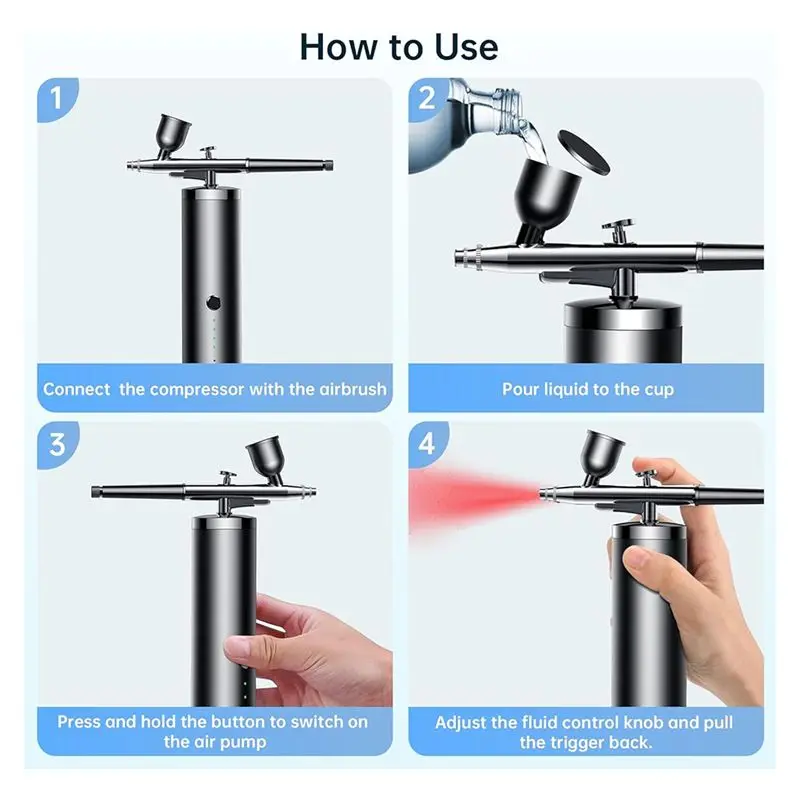 How to Use

1

Connect  the compressor with the airbrush

2

Pour liquid to the cup

3

Press and hold the button to switch on the air pump

4

Adjust the fluid control knob and pull the trigger back.