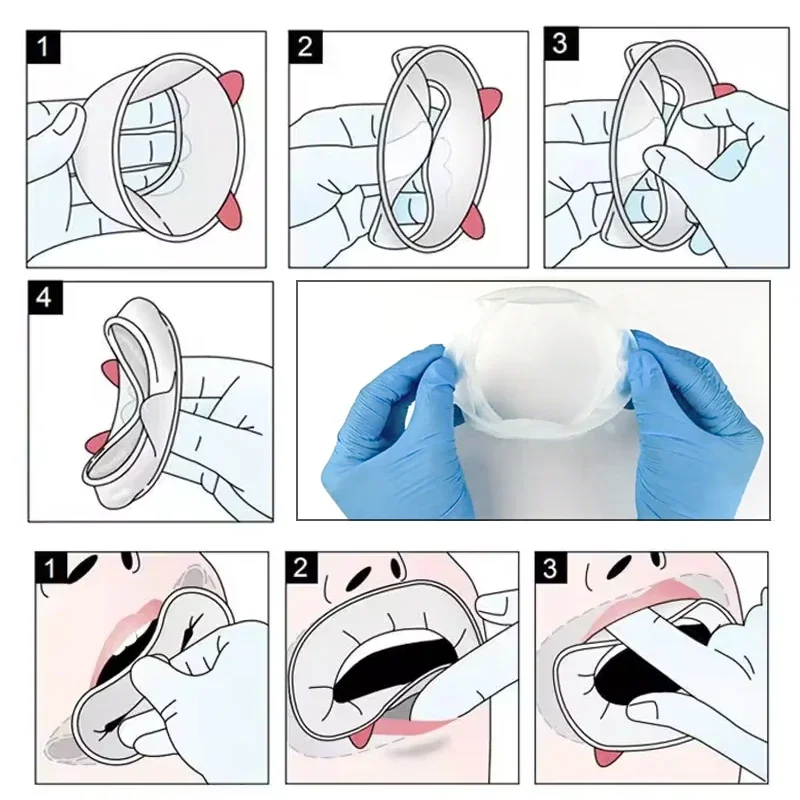 1

2

3

4

1

2

3